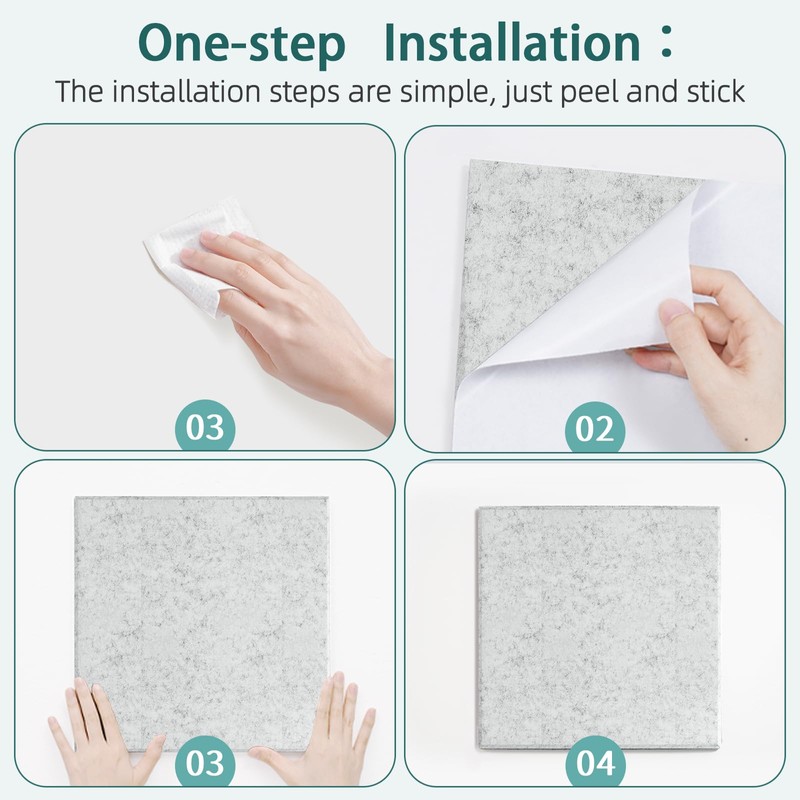 One-step Installation：
The installation steps are simple, just peel and stick

03

02

03

04