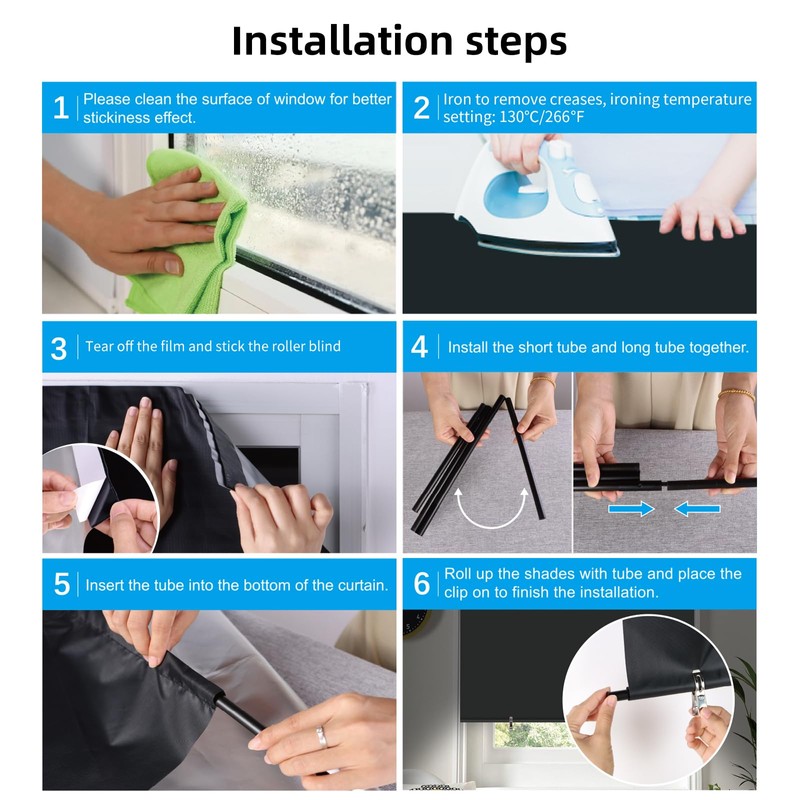 Installation steps

1 Please clean the surface of window for better stickiness effect.

2 Iron to remove creases, ironing temperature setting: 130°C/266°F

3 Tear off the film and stick the roller blind

4 Install the short tube and long tube together.

5 Insert the tube into the bottom of the curtain.

6 Roll up the shades with tube and place the clip on to finish the installation.