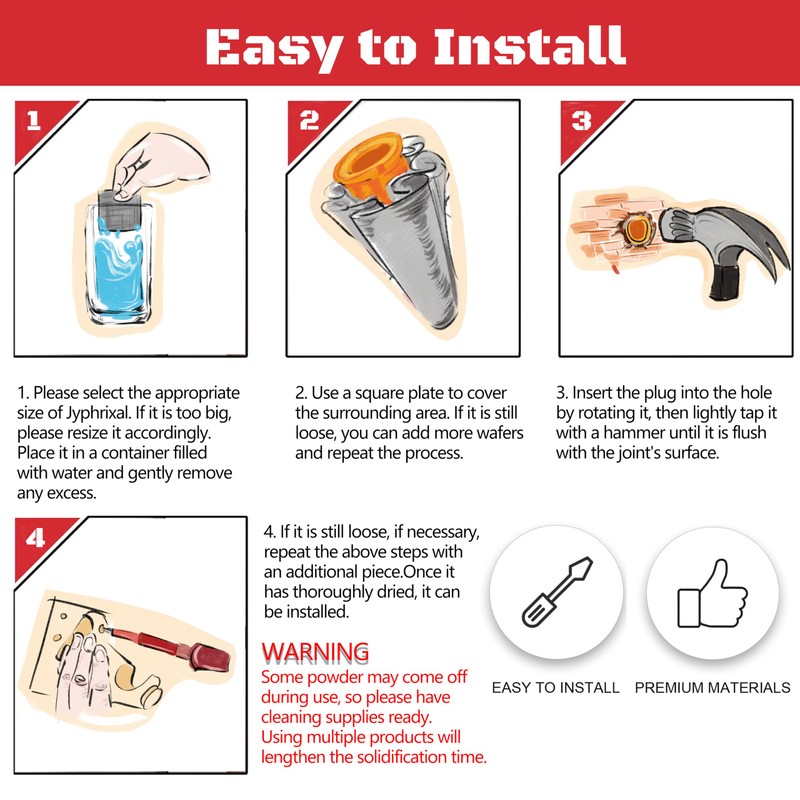 Easy to Install

1

2

3

1. Please select the appropriate size of Jyphrixal. If it is too big, please resize it accordingly. Place it in a container filled with water and gently remove any excess.

2. Use a square plate to cover the surrounding area. If it is still loose, you can add more wafers and repeat the process.

3. Insert the plug into the hole by rotating it, then lightly tap it with a hammer until it is flush with the joint's surface.

4

4. If it is still loose, if necessary, repeat the above steps with an additional piece.Once it has thoroughly dried, it can be installed.

WARNING
Some powder may come off during use, so please have cleaning supplies ready.
Using multiple products will lengthen the solidification time.

EASY TO INSTALL

PREMIUM MATERIALS