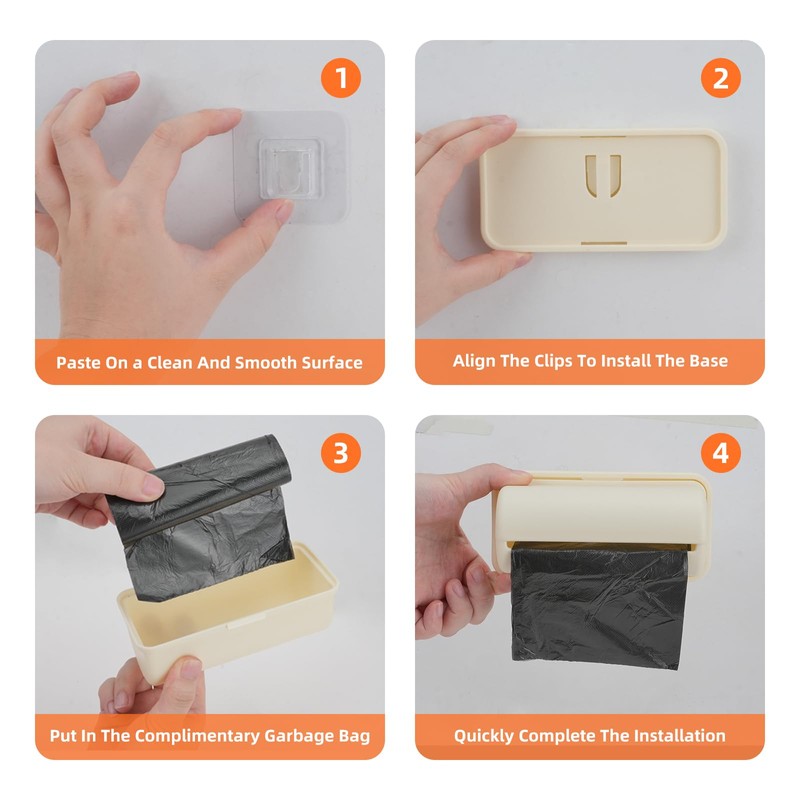 1

Paste On a Clean And Smooth Surface

2

Align The Clips To Install The Base

3

Put In The Complimentary Garbage Bag

4

Quickly Complete The Installation