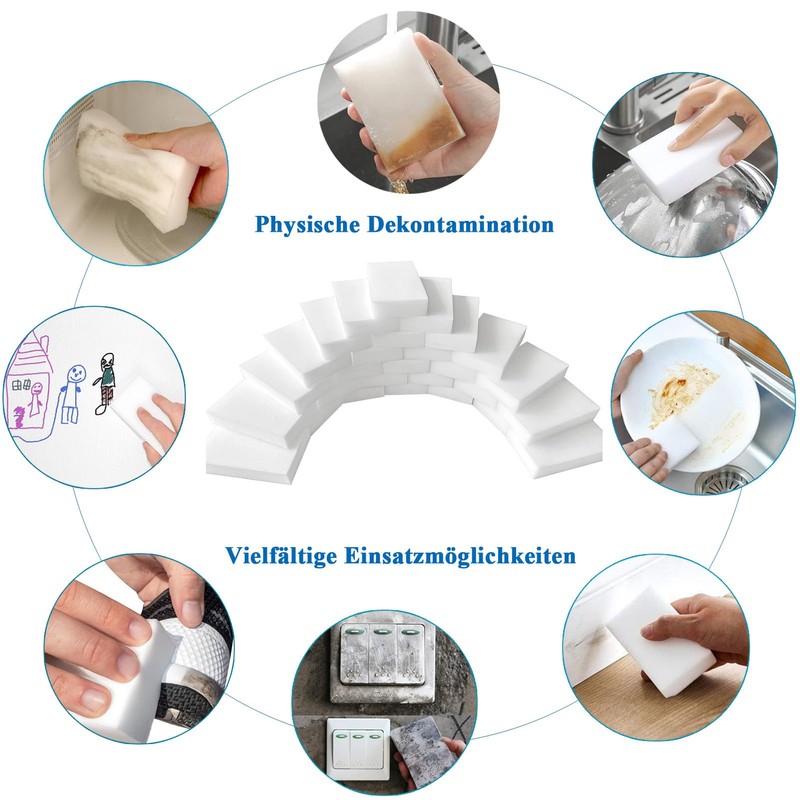 Physische Dekontamination

Vielfältige Einsatzmöglichkeiten