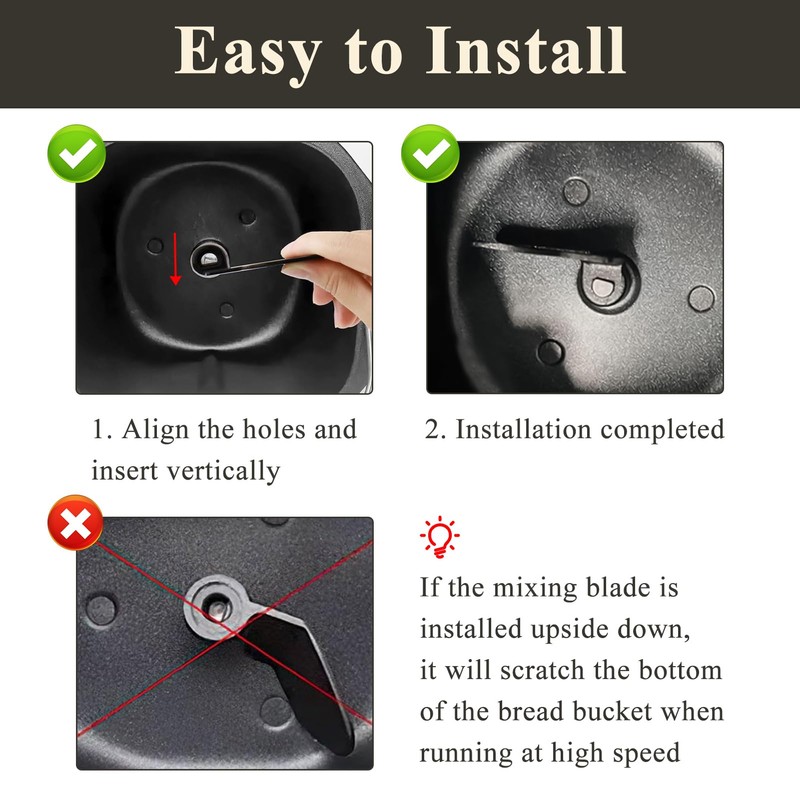 Easy to Install

1. Align the holes and insert vertically

2. Installation completed

If the mixing blade is installed upside down, it will scratch the bottom of the bread bucket when running at high speed