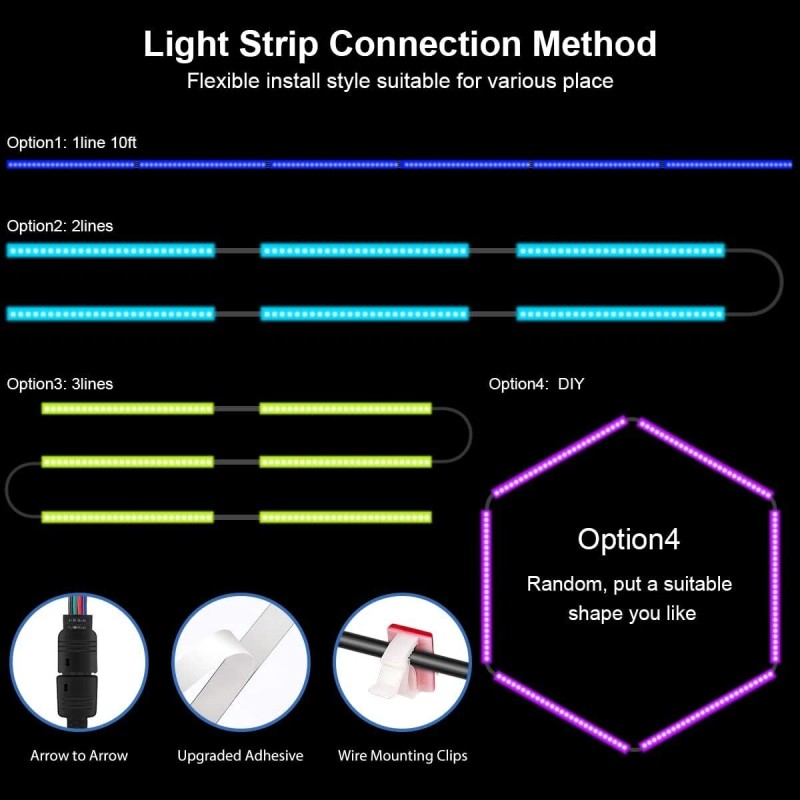 Light Strip Connection Method

Flexible install style suitable for various place

Option1: 1line 10ft

Option2: 2lines

Option3: 3lines

Option4: DIY

Option4

Random, put a suitable shape you like

Arrow to Arrow

Upgraded Adhesive

Wire Mounting Clips