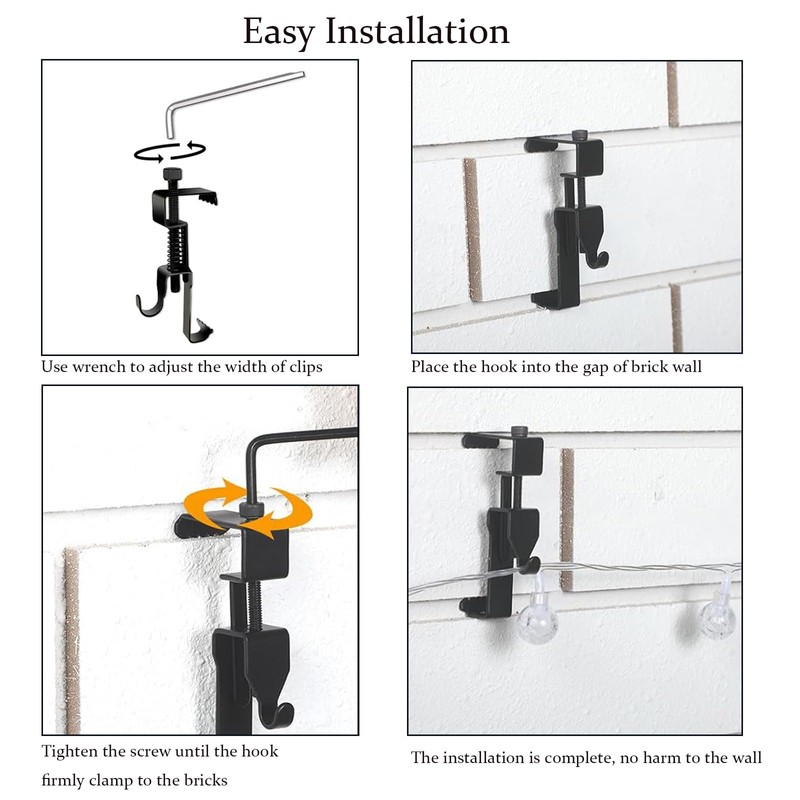 Easy Installation

Use wrench to adjust the width of clips

Place the hook into the gap of brick wall

Tighten the screw until the hook firmly clamp to the bricks

The installation is complete, no harm to the wall