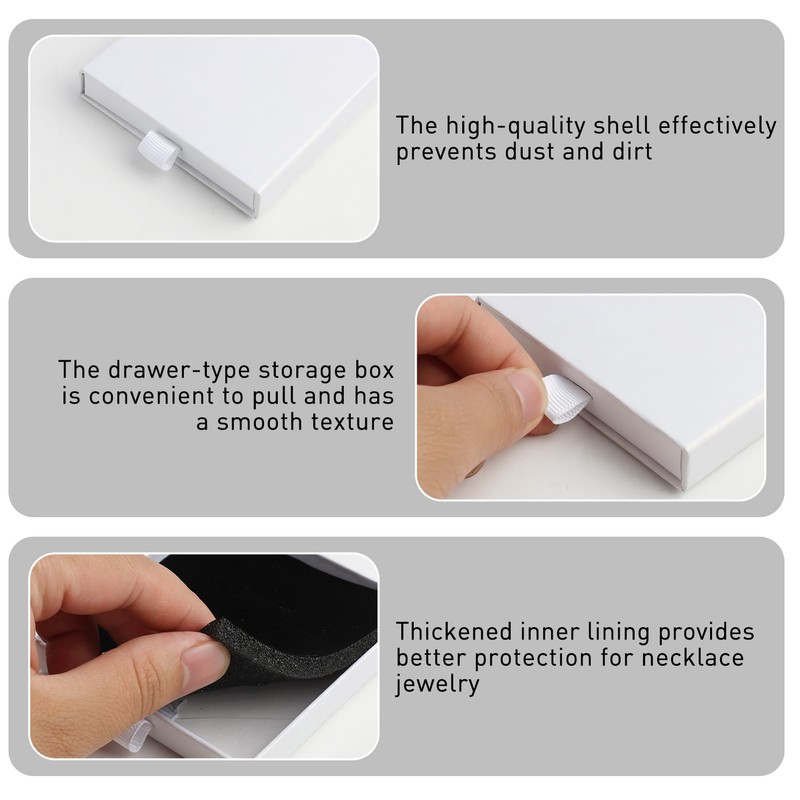 The high-quality shell effectively prevents dust and dirt

The drawer-type storage box is convenient to pull and has a smooth texture

Thickened inner lining provides better protection for necklace jewelry