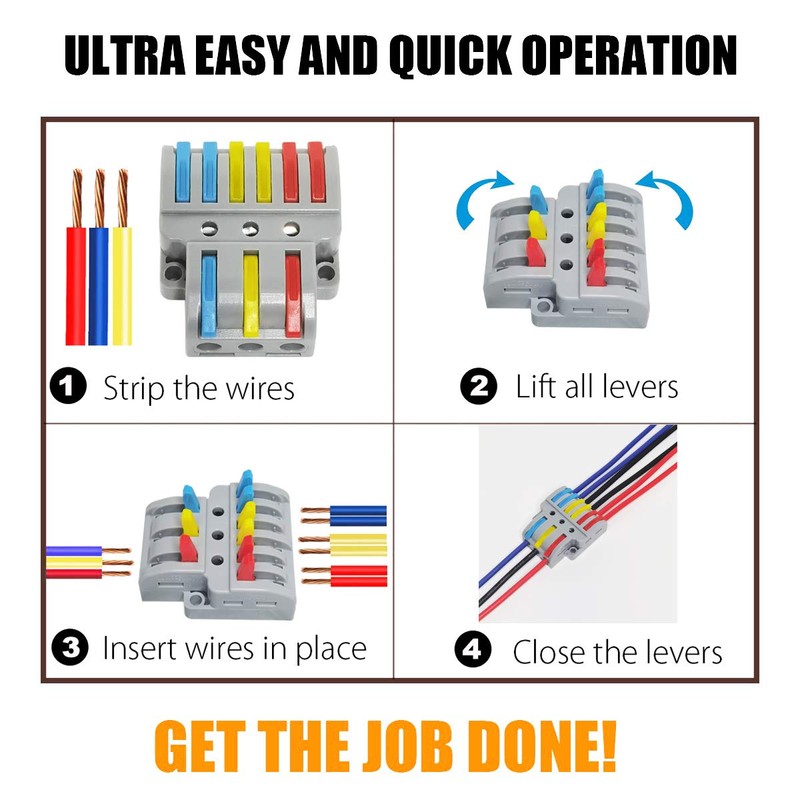 ULTRA EASY AND QUICK OPERATION

1 Strip the wires

2 Lift all levers

3 Insert wires in place

4 Close the levers

GET THE JOB DONE!