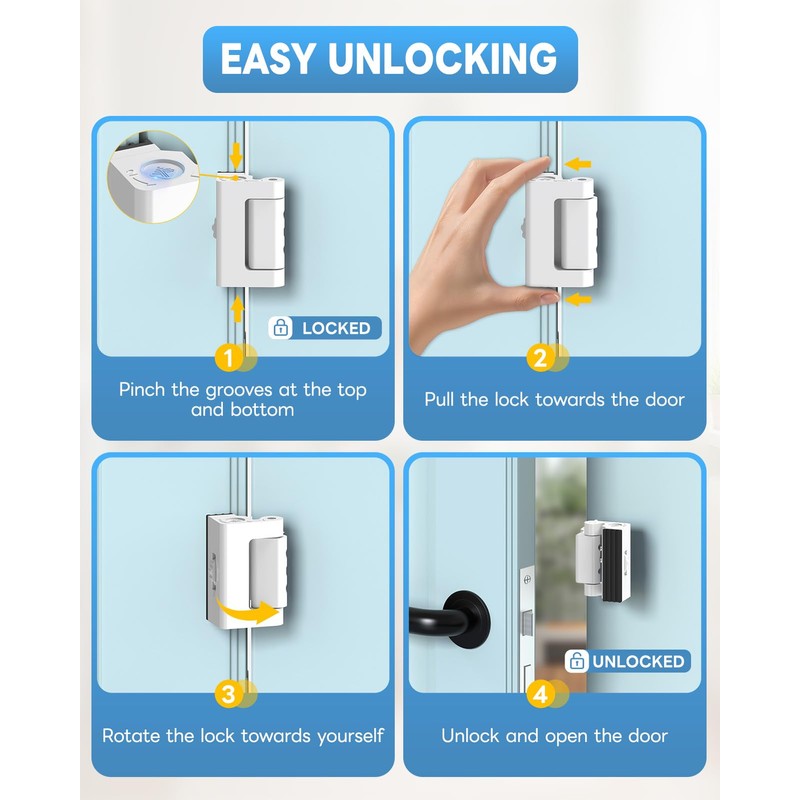 EASY UNLOCKING

LOCKED

1

Pinch the grooves at the top and bottom

2

Pull the lock towards the door

3

Rotate the lock towards yourself

UNLOCKED

4

Unlock and open the door