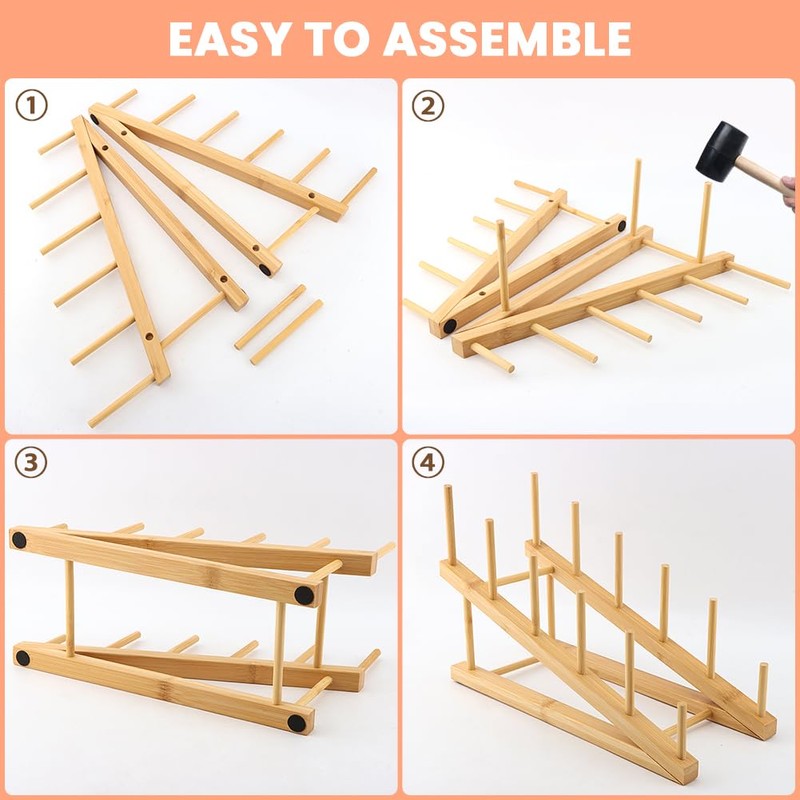 EASY TO ASSEMBLE

①

②

③

④