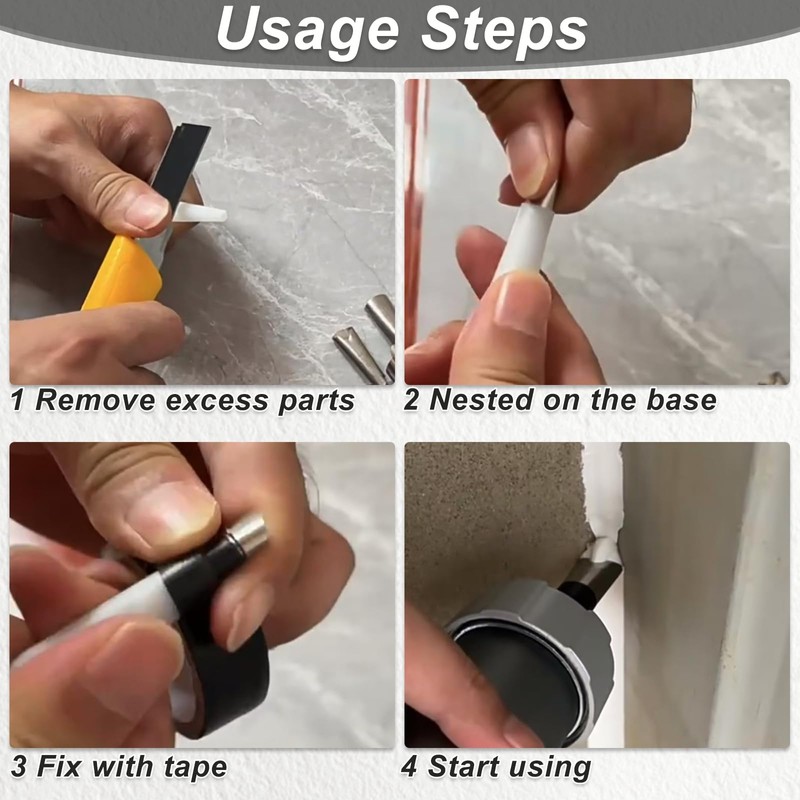 Usage Steps

1 Remove excess parts

2 Nested on the base

3 Fix with tape

4 Start using