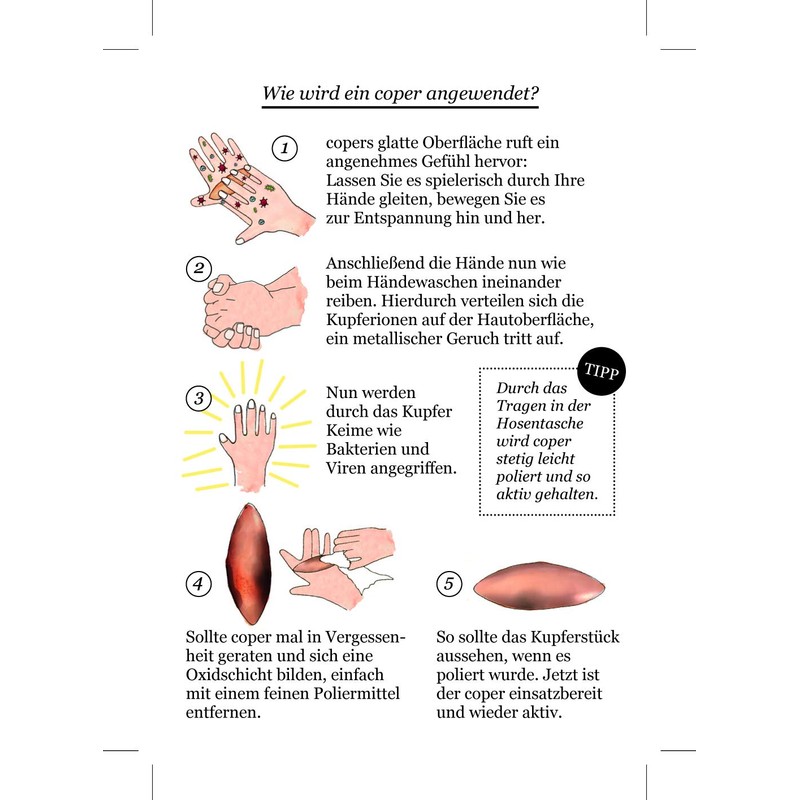 Wie wird ein coper angewendet?

1

copers glatte Oberfläche ruft ein angenehmes Gefühl hervor: Lassen Sie es spielerisch durch Ihre Hände gleiten, bewegen Sie es zur Entspannung hin und her.

2

Anschließend die Hände nun wie beim Händewaschen ineinander reiben. Hierdurch verteilen sich die Kupferionen auf der Hautoberfläche, ein metallischer Geruch tritt auf.

3

Nun werden durch das Kupfer Keime wie Bakterien und Viren angegriffen.

TIPP

Durch das Tragen in der Hosentasche wird coper stetig leicht poliert und so aktiv gehalten.

4

Sollte coper mal in Vergessenheit geraten und sich eine Oxidschicht bilden, einfach mit einem feinen Poliermittel entfernen.

5

So sollte das Kupferstück aussehen, wenn es poliert wurde. Jetzt ist der coper einsatzbereit und wieder aktiv.