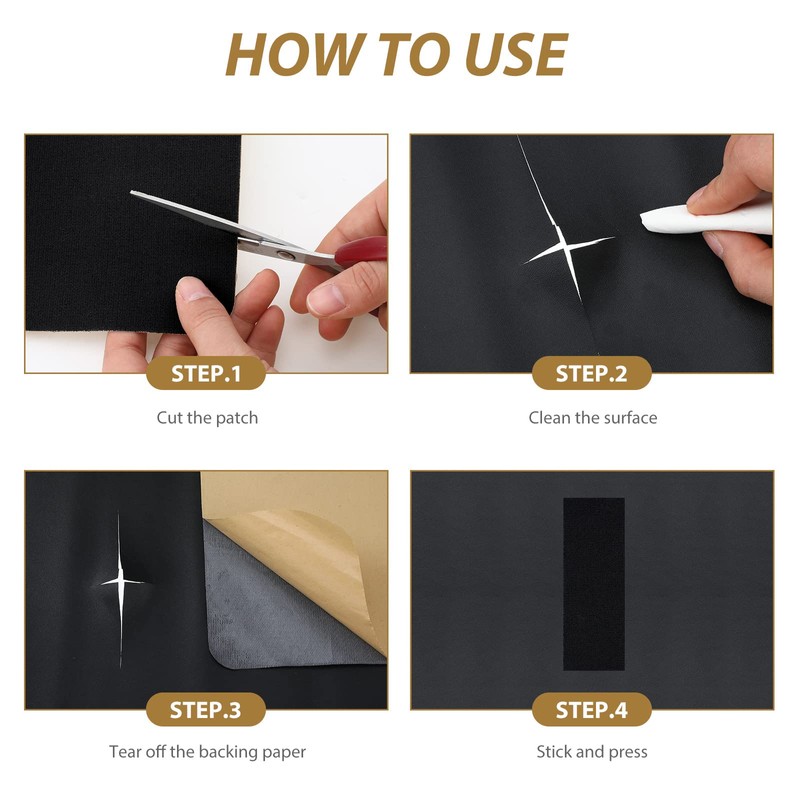 HOW TO USE

STEP.1

Cut the patch

STEP.2

Clean the surface

STEP.3

Tear off the backing paper

STEP.4

Stick and press