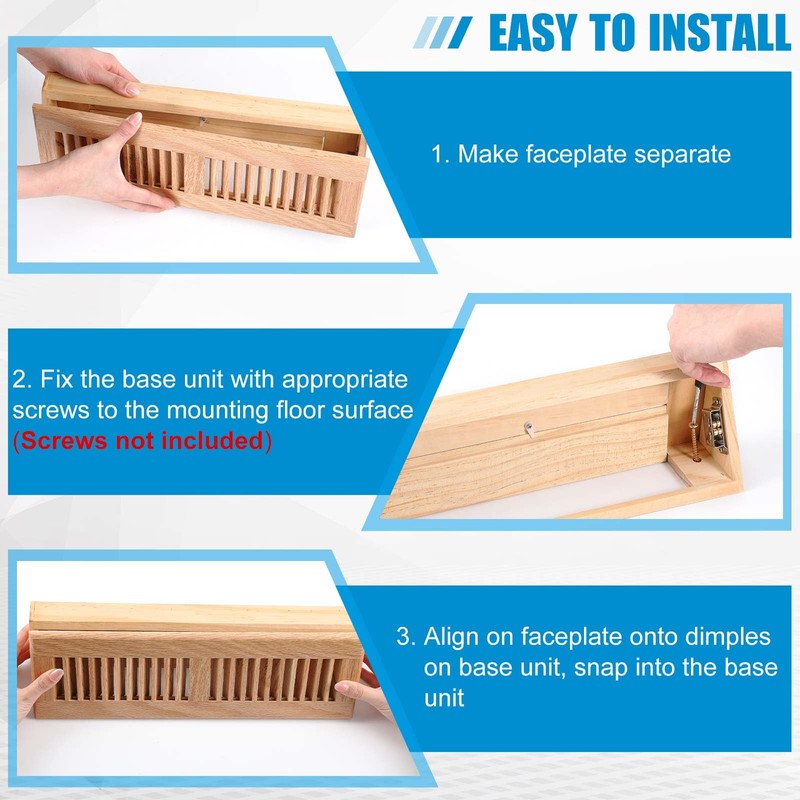 EASY TO INSTALL

1. Make faceplate separate

2. Fix the base unit with appropriate screws to the mounting floor surface (Screws not included)

3. Align on faceplate onto dimples on base unit, snap into the base unit