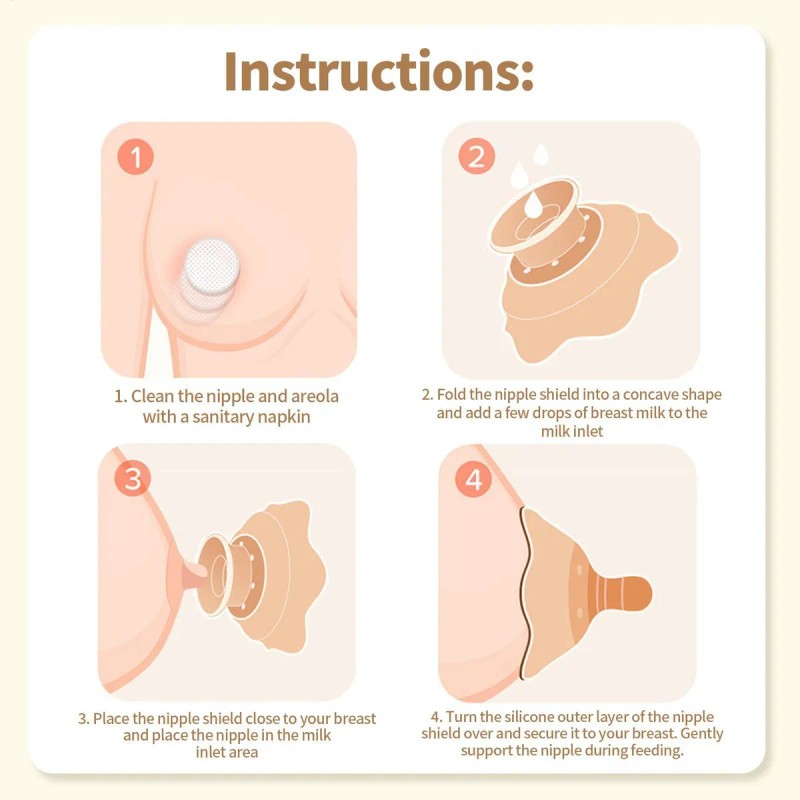 Instructions:

1

1. Clean the nipple and areola with a sanitary napkin

2

2. Fold the nipple shield into a concave shape and add a few drops of breast milk to the milk inlet

3

3. Place the nipple shield close to your breast and place the nipple in the milk inlet area

4

4. Turn the silicone outer layer of the nipple shield over and secure it to your breast. Gently support the nipple during feeding.