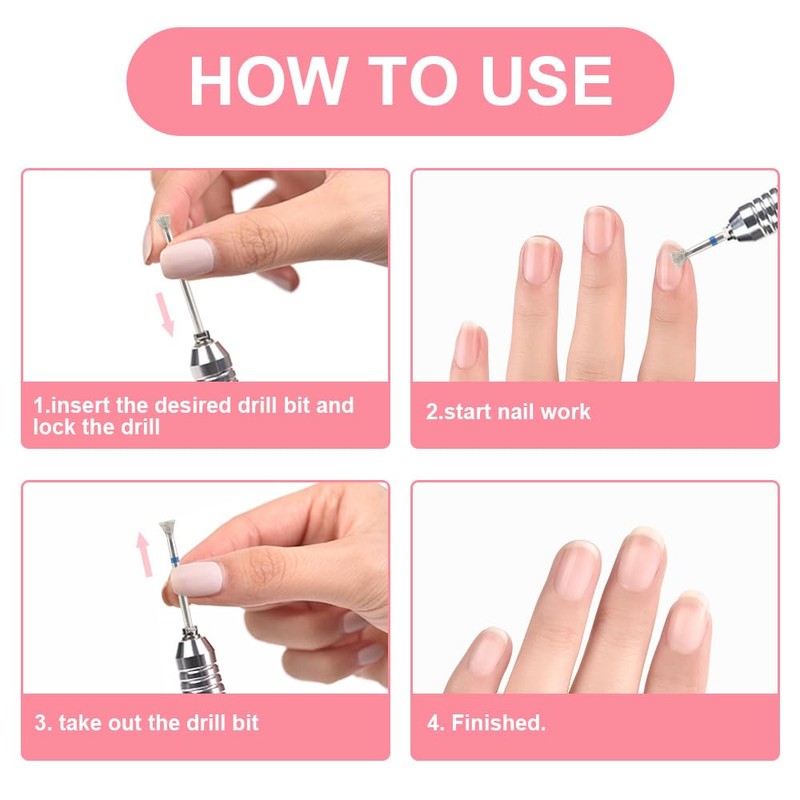 HOW TO USE

1.insert the desired drill bit and lock the drill

2.start nail work

3. take out the drill bit

4. Finished.