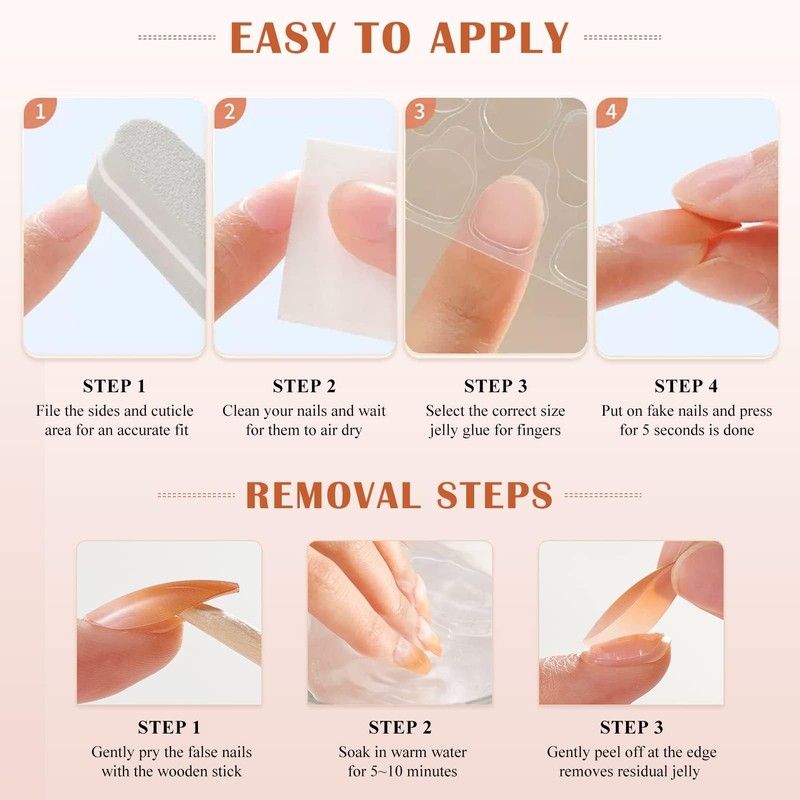 EASY TO APPLY

1

2

3

4

STEP 1
File the sides and cuticle area for an accurate fit

STEP 2
Clean your nails and wait for them to air dry

STEP 3
Select the correct size jelly glue for fingers

STEP 4
Put on fake nails and press for 5 seconds is done

REMOVAL STEPS

STEP 1
Gently pry the false nails with the wooden stick

STEP 2
Soak in warm water for 5~10 minutes

STEP 3
Gently peel off at the edge removes residual jelly