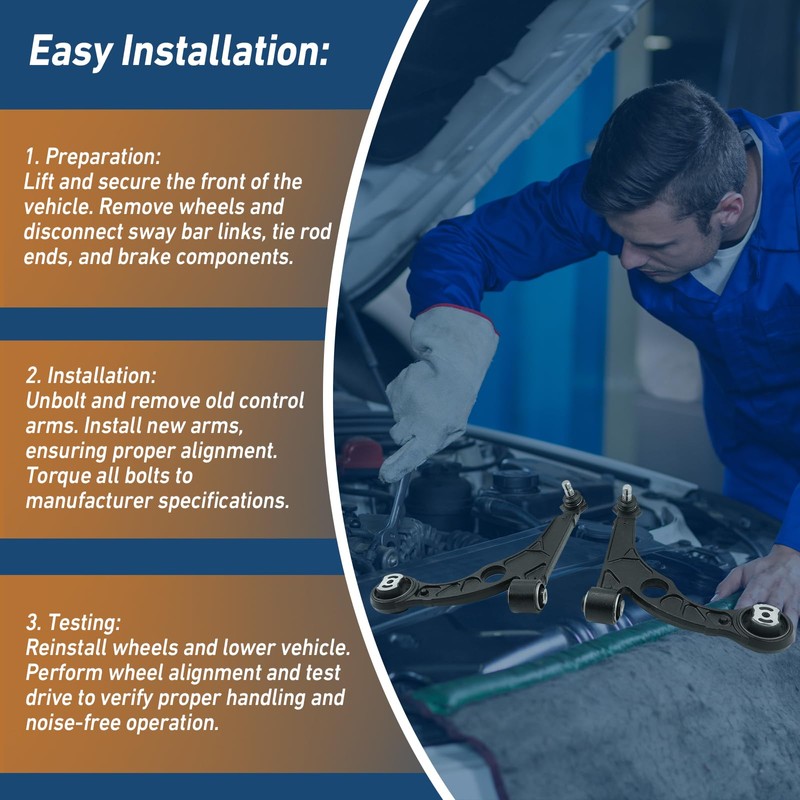 Easy Installation:

1. Preparation:
Lift and secure the front of the vehicle. Remove wheels and disconnect sway bar links, tie rod ends, and brake components.

2. Installation:
Unbolt and remove old control arms. Install new arms, ensuring proper alignment. Torque all bolts to manufacturer specifications.

3. Testing:
Reinstall wheels and lower vehicle. Perform wheel alignment and test drive to verify proper handling and noise-free operation.