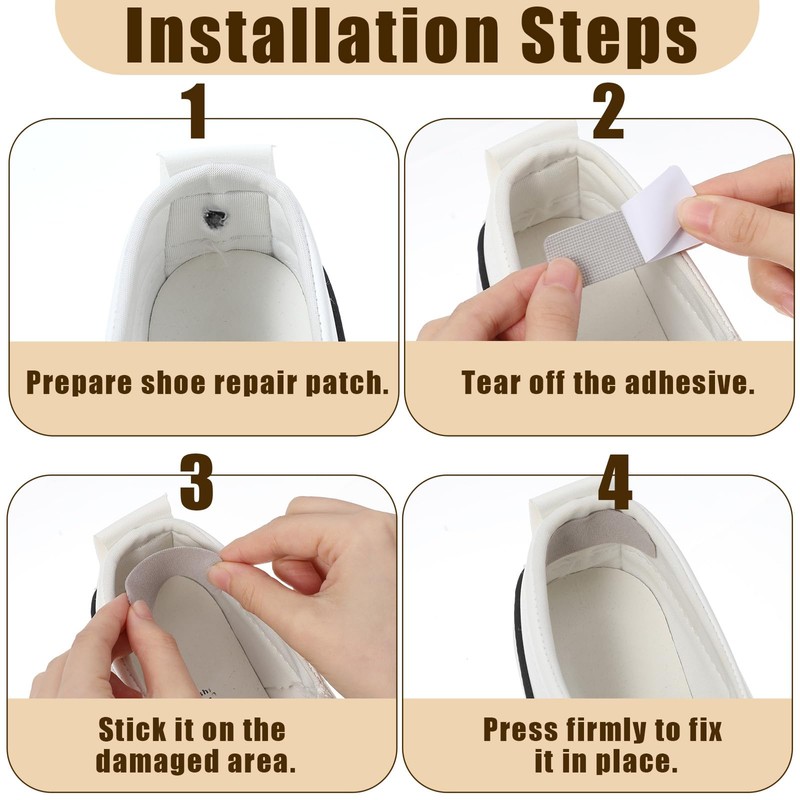 Installation Steps

1

Prepare shoe repair patch.

2

Tear off the adhesive.

3

Stick it on the damaged area.

4

Press firmly to fix it in place.