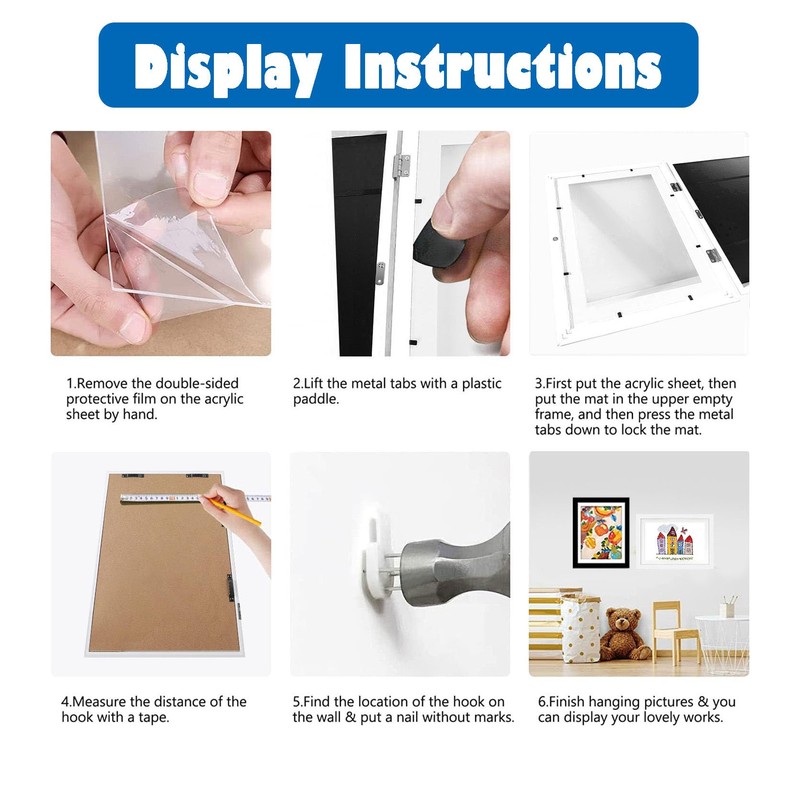 Display Instructions

1.Remove the double-sided protective film on the acrylic sheet by hand.

2.Lift the metal tabs with a plastic paddle.

3.First put the acrylic sheet, then put the mat in the upper empty frame, and then press the metal tabs down to lock the mat.

4.Measure the distance of the hook with a tape.

5.Find the location of the hook on the wall & put a nail without marks.

6.Finish hanging pictures & you can display your lovely works.