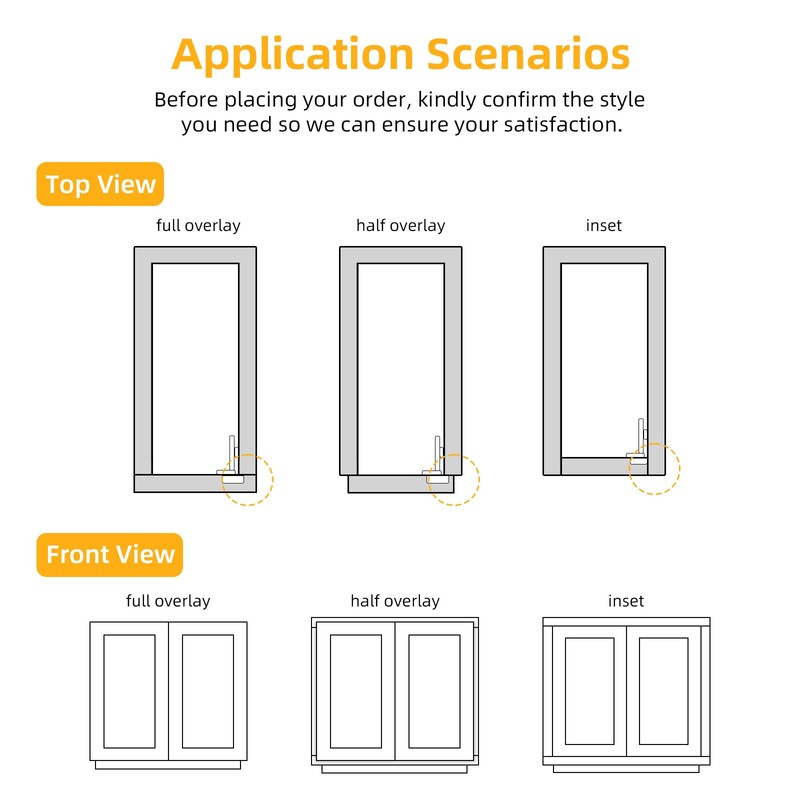 Application Scenarios

Before placing your order, kindly confirm the style you need so we can ensure your satisfaction.

Top View

full overlay

half overlay

inset

Front View

full overlay

half overlay

inset