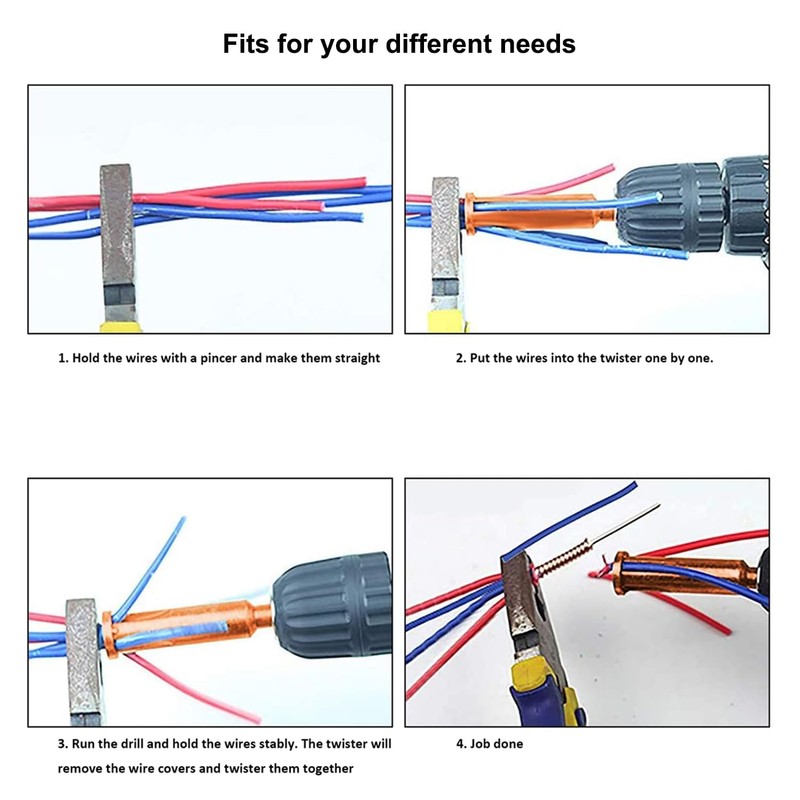 Fits for your different needs

1. Hold the wires with a pincer and make them straight

2. Put the wires into the twister one by one.

3. Run the drill and hold the wires stably. The twister will remove the wire covers and twister them together

4. Job done