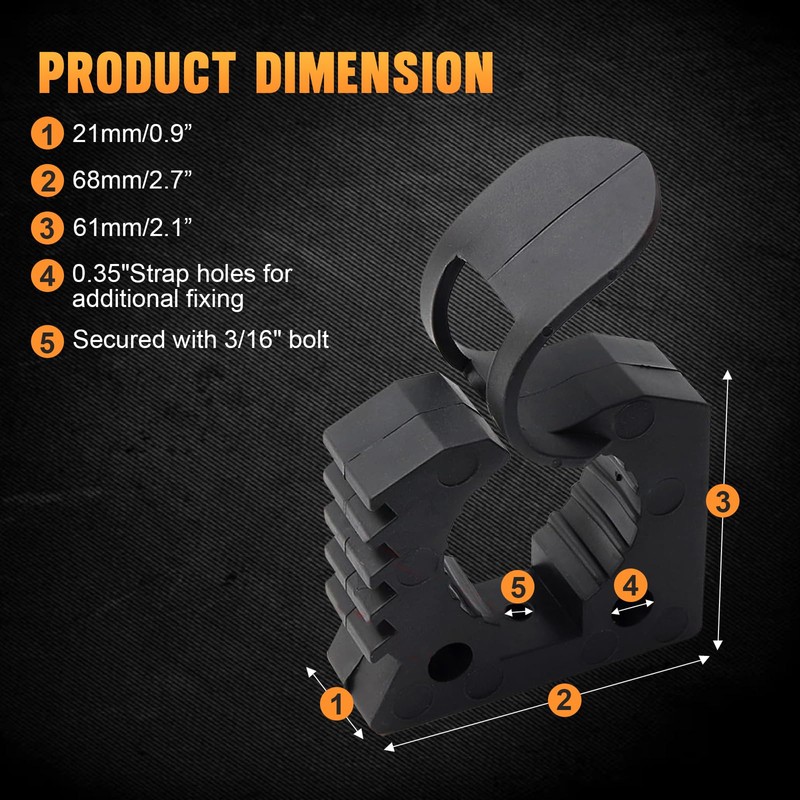 PRODUCT DIMENSION

1 21mm/0.9”

2 68mm/2.7”

3 61mm/2.1”

4 0.35"Strap holes for additional fixing

5 Secured with 3/16" bolt

3

5

4

1

2