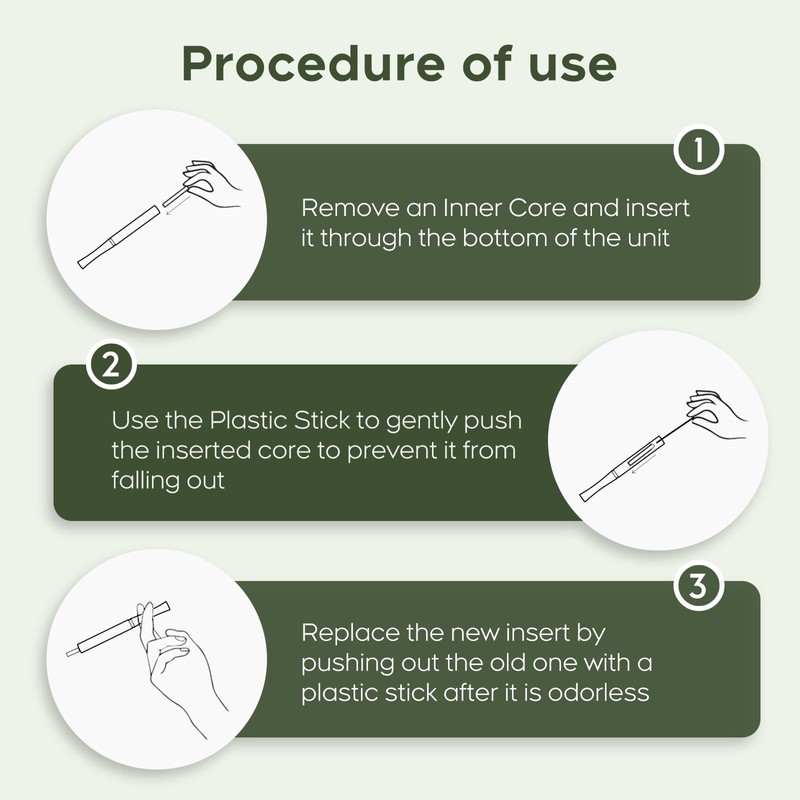 Procedure of use

1

Remove an Inner Core and insert it through the bottom of the unit

2

Use the Plastic Stick to gently push the inserted core to prevent it from falling out

3

Replace the new insert by pushing out the old one with a plastic stick after it is odorless