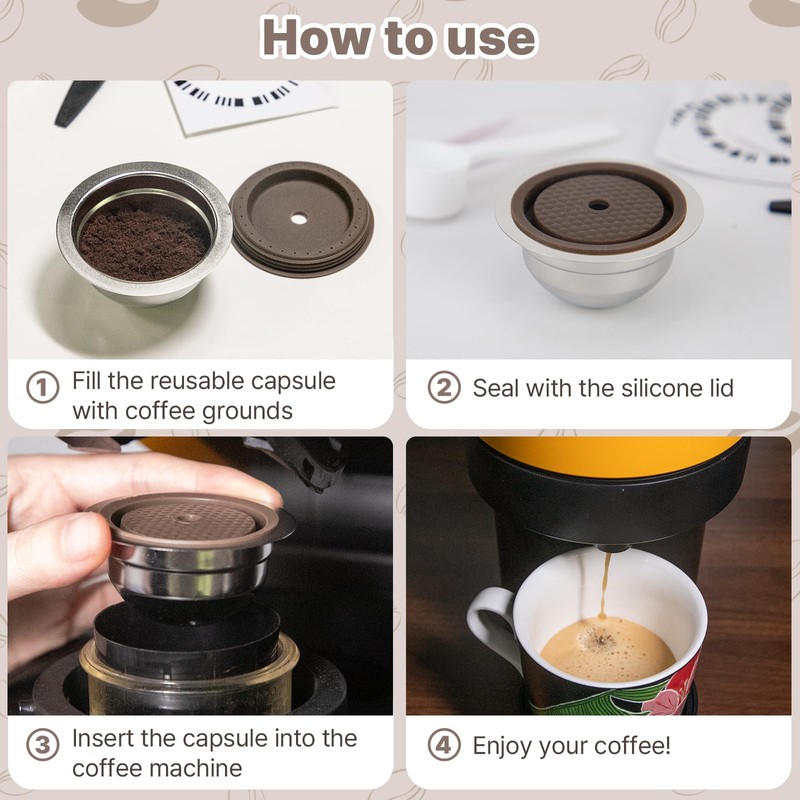 How to use

① Fill the reusable capsule with coffee grounds

② Seal with the silicone lid

③ Insert the capsule into the coffee machine

④ Enjoy your coffee!