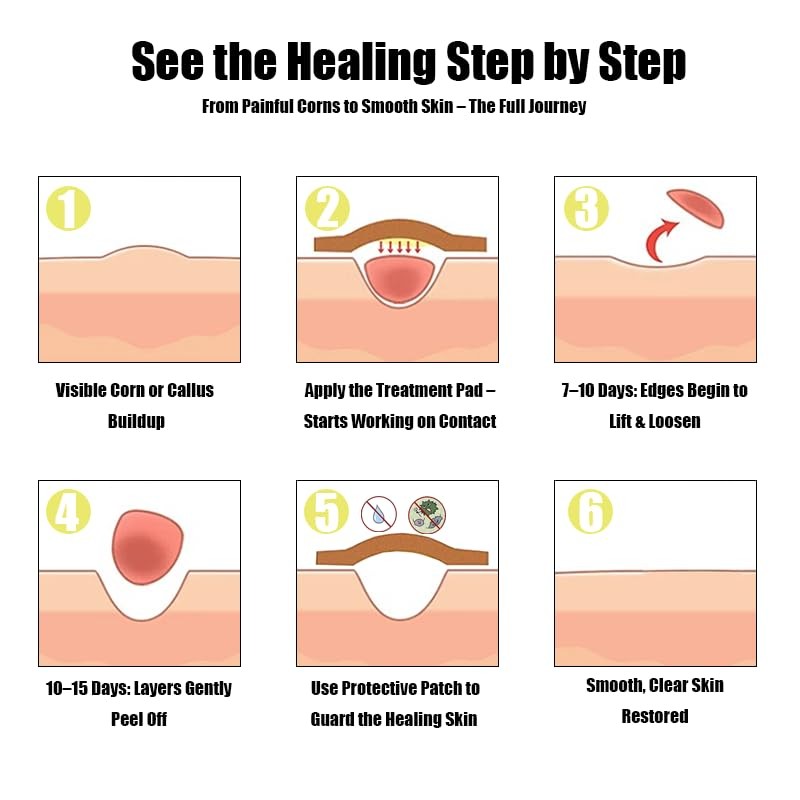 See the Healing Step by Step

From Painful Corns to Smooth Skin – The Full Journey

1

Visible Corn or Callus Buildup

2

Apply the Treatment Pad – Starts Working on Contact

3

7–10 Days: Edges Begin to Lift & Loosen

4

10–15 Days: Layers Gently Peel Off

5

Use Protective Patch to Guard the Healing Skin

6

Smooth, Clear Skin Restored