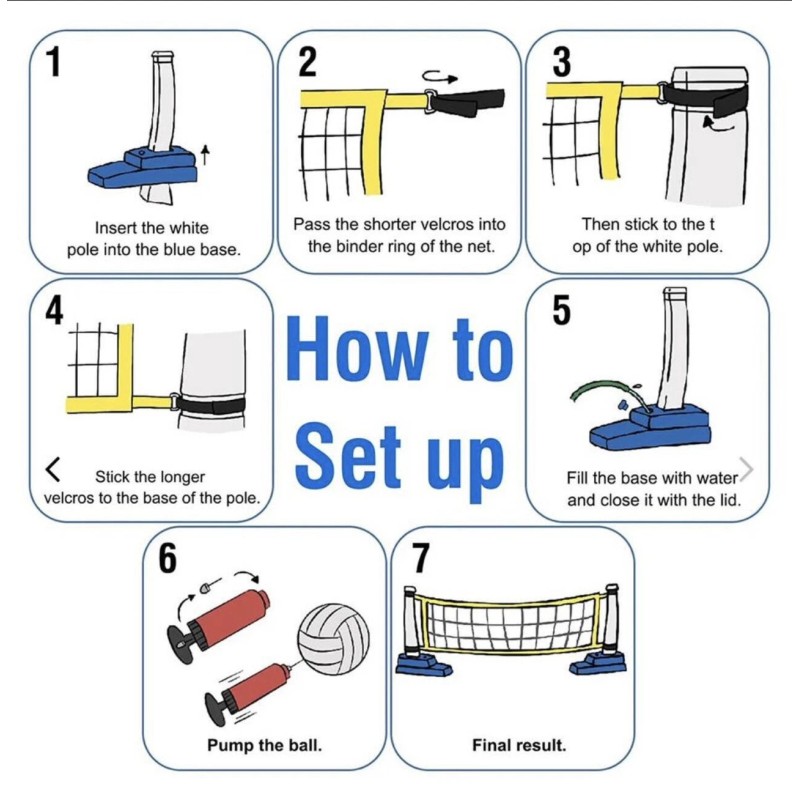 1

Insert the white pole into the blue base.

2

Pass the shorter velcros into the binder ring of the net.

3

Then stick to the t op of the white pole.

4

Stick the longer velcros to the base of the pole.

How to Set up

5

Fill the base with water and close it with the lid.

6

Pump the ball.

7

Final result.