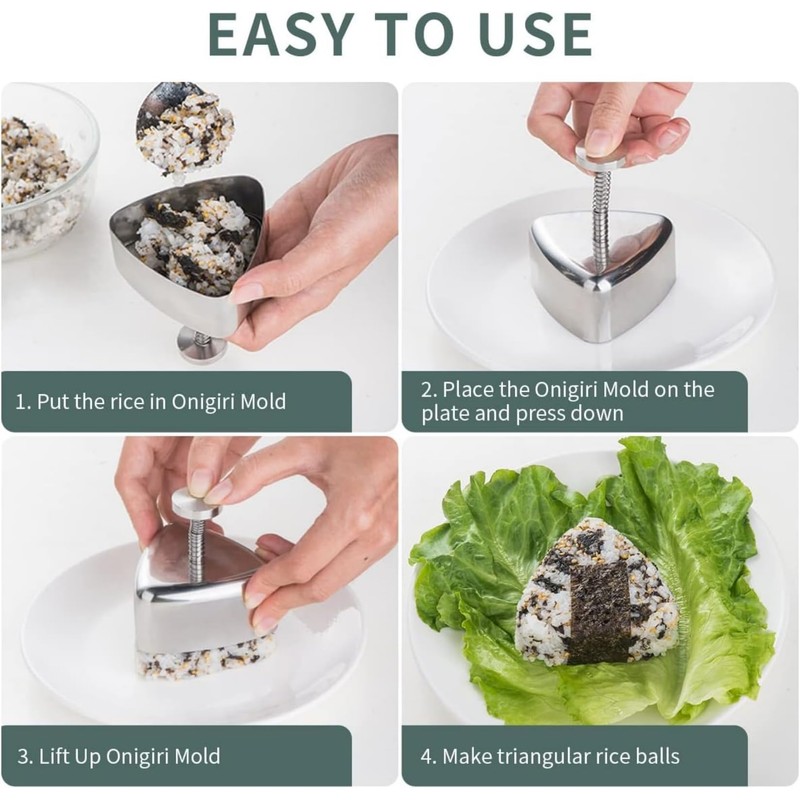 EASY TO USE

1. Put the rice in Onigiri Mold

2. Place the Onigiri Mold on the plate and press down

3. Lift Up Onigiri Mold

4. Make triangular rice balls