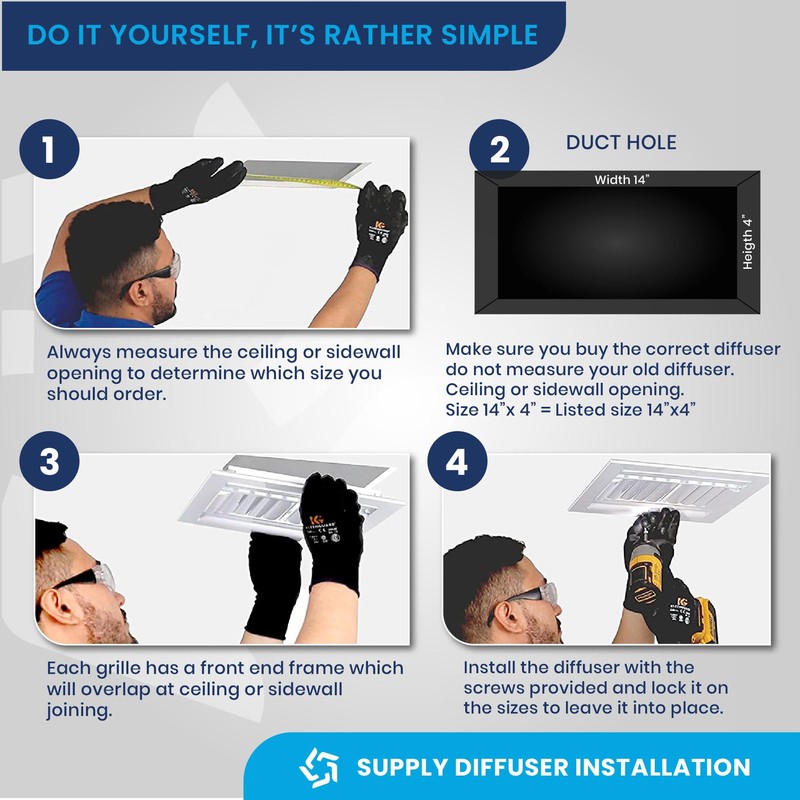 DO IT YOURSELF, IT'S RATHER SIMPLE

1

Always measure the ceiling or sidewall opening to determine which size you should order.

2

DUCT HOLE

Width 14"

Heigth 4"

Make sure you buy the correct diffuser do not measure your old diffuser.
Ceiling or sidewall opening.
Size 14"x 4" = Listed size 14"x4"

3

Each grille has a front end frame which will overlap at ceiling or sidewall joining.

4

Install the diffuser with the screws provided and lock it on the sizes to leave it into place.

SUPPLY DIFFUSER INSTALLATION