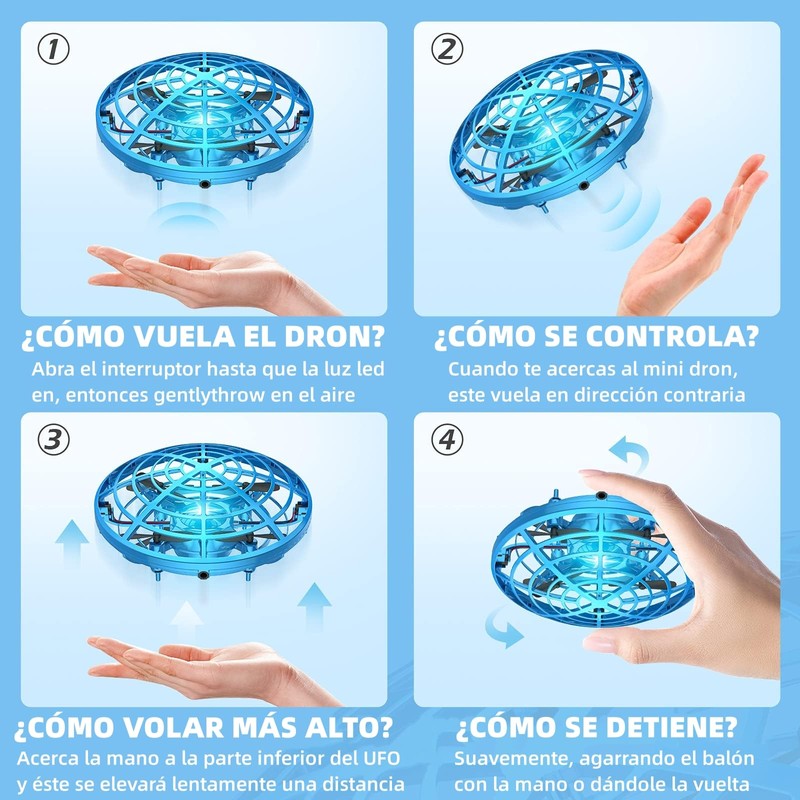 ①

¿CÓMO VUELA EL DRON?

Abra el interruptor hasta que la luz led en, entonces gentlythrow en el aire

②

¿CÓMO SE CONTROLA?

Cuando te acercas al mini dron, este vuela en dirección contraria

③

¿CÓMO VOLAR MÁS ALTO?

Acerca la mano a la parte inferior del UFO y éste se elevará lentamente una distancia

④

¿CÓMO SE DETIENE?

Suavemente, agarrando el balón con la mano o dándole la vuelta