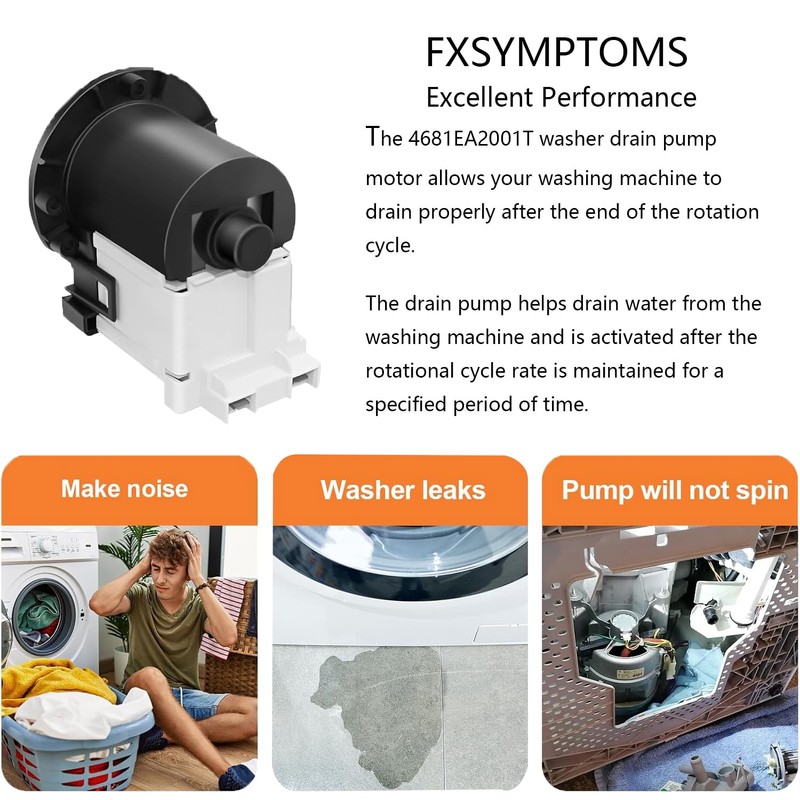 FXSYMPTOMS

Excellent Performance

The 4681EA2001T washer drain pump motor allows your washing machine to drain properly after the end of the rotation cycle.

The drain pump helps drain water from the washing machine and is activated after the rotational cycle rate is maintained for a specified period of time.

Make noise

Washer leaks

Pump will not spin