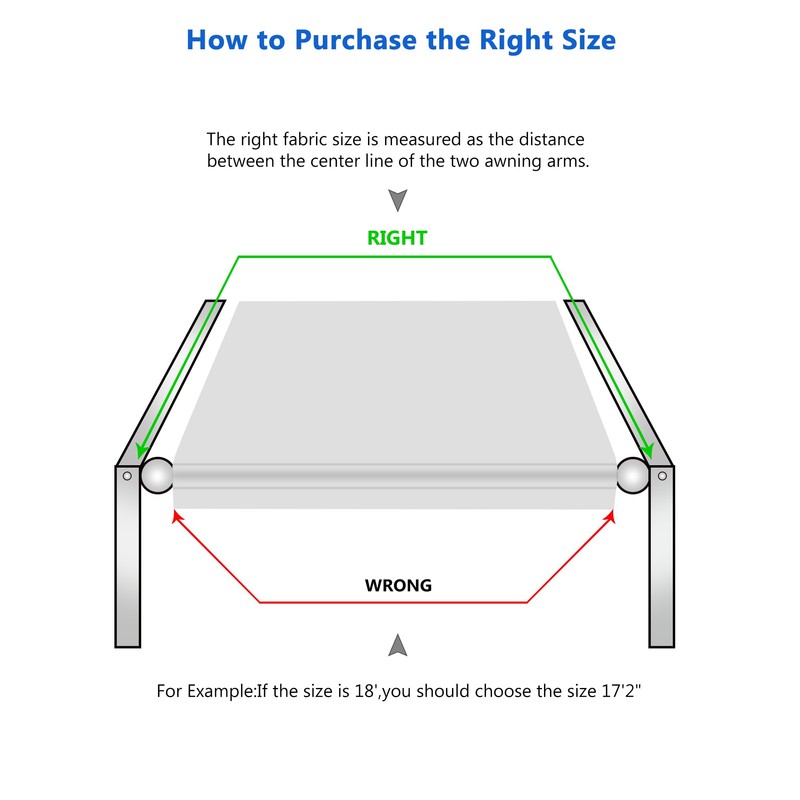 How to Purchase the Right Size

The right fabric size is measured as the distance between the center line of the two awning arms.

RIGHT

WRONG

For Example:If the size is 18',you should choose the size 17'2"