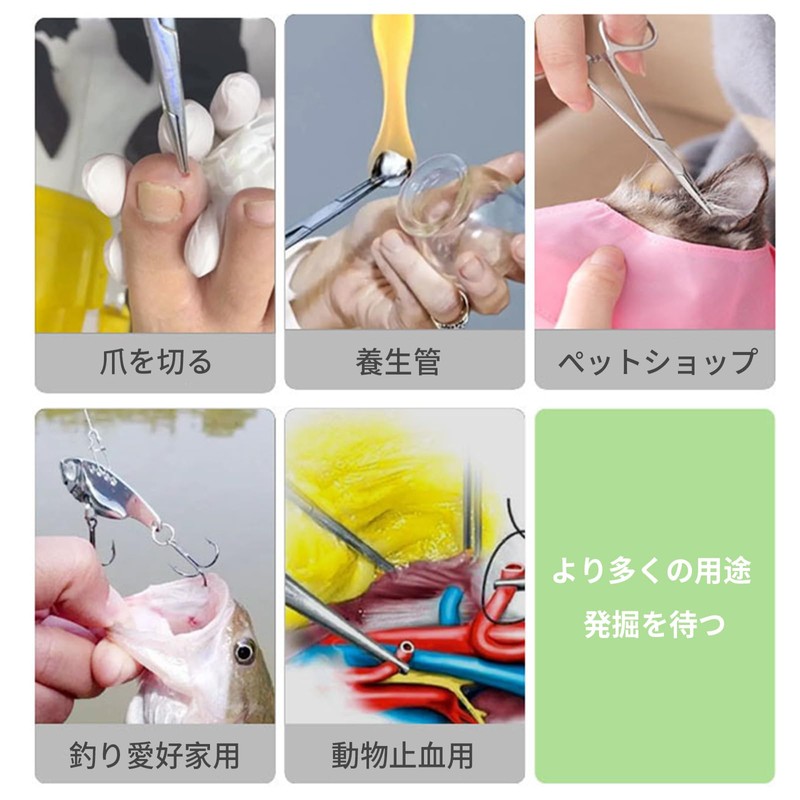 爪を切る

養生管

ペットショップ

釣り愛好家用

動物止血用

より多くの用途
発掘を待つ