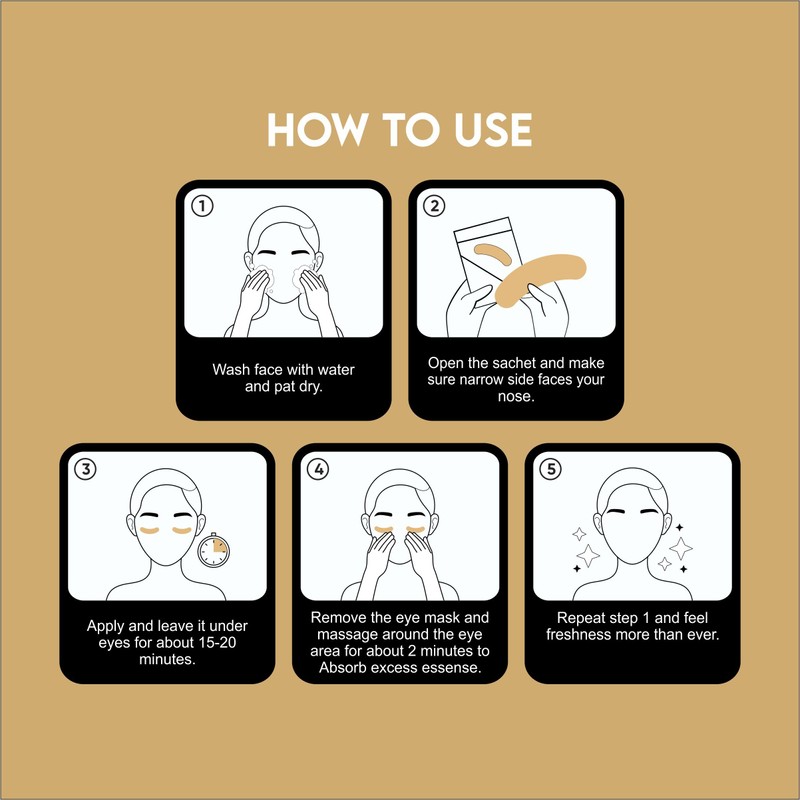 HOW TO USE

1

Wash face with water and pat dry.

2

Open the sachet and make sure narrow side faces your nose.

3

Apply and leave it under eyes for about 15-20 minutes.

4

Remove the eye mask and massage around the eye area for about 2 minutes to Absorb excess essense.

5

Repeat step 1 and feel freshness more than ever.