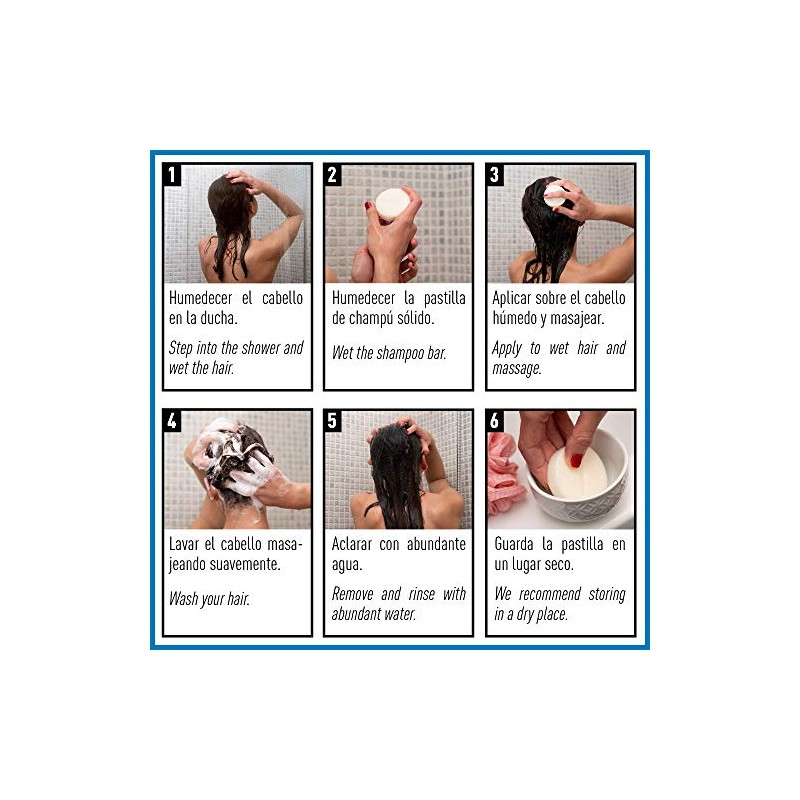 1

Humedecer el cabello en la ducha.

Step into the shower and wet the hair.

2

Humedecer la pastilla de champú sólido.

Wet the shampoo bar.

3

Aplicar sobre el cabello húmedo y masajear.

Apply to wet hair and massage.

4

Lavar el cabello masajeando suavemente.

Wash your hair.

5

Aclarar con abundante agua.

Remove and rinse with abundant water.

6

Guarda la pastilla en un lugar seco.

We recommend storing in a dry place.