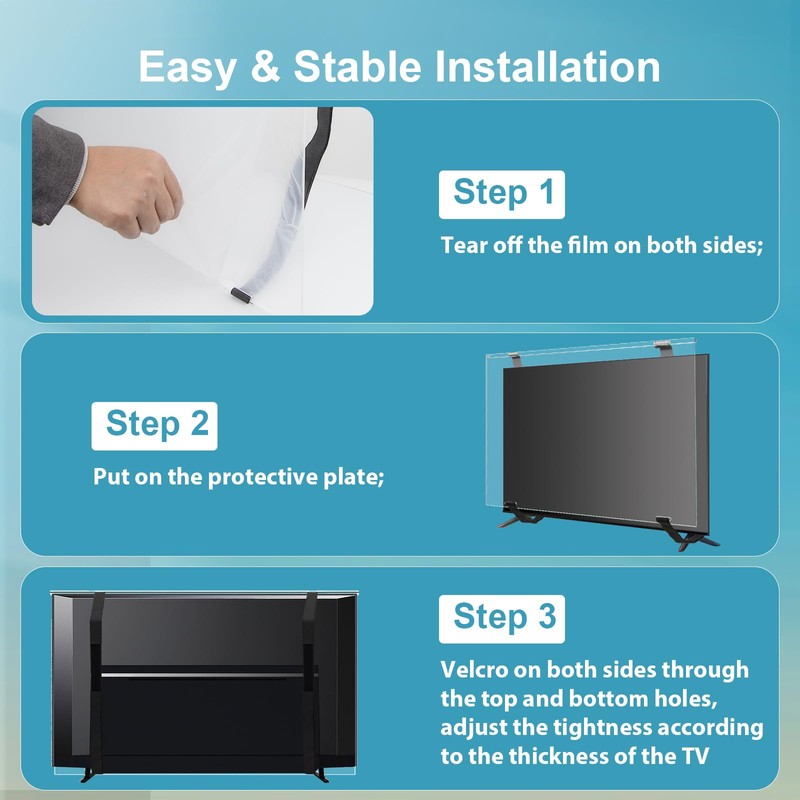 Easy & Stable Installation

Step 1

Tear off the film on both sides;

Step 2

Put on the protective plate;

Step 3

Velcro on both sides through the top and bottom holes, adjust the tightness according to the thickness of the TV