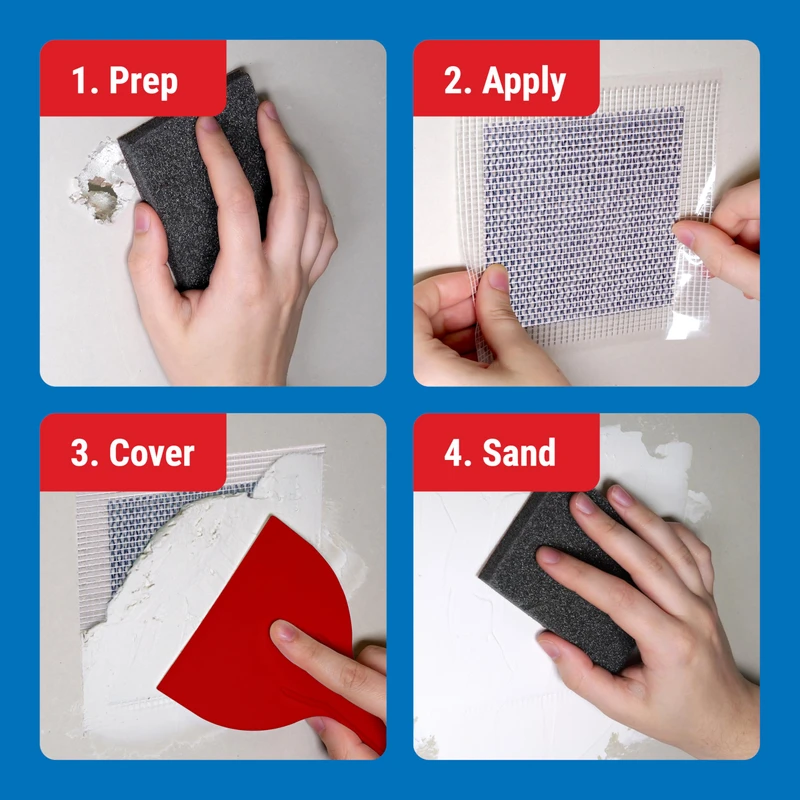 1. Prep

2. Apply

3. Cover

4. Sand