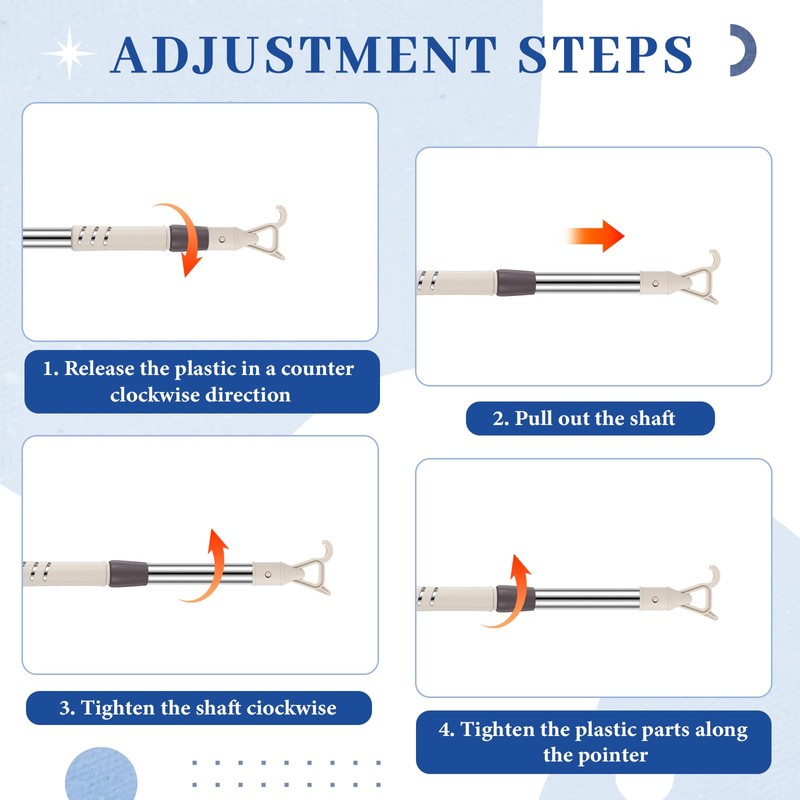 ADJUSTMENT STEPS

1. Release the plastic in a counter clockwise direction

2. Pull out the shaft

3. Tighten the shaft ciockwise

4. Tighten the plastic parts along the pointer