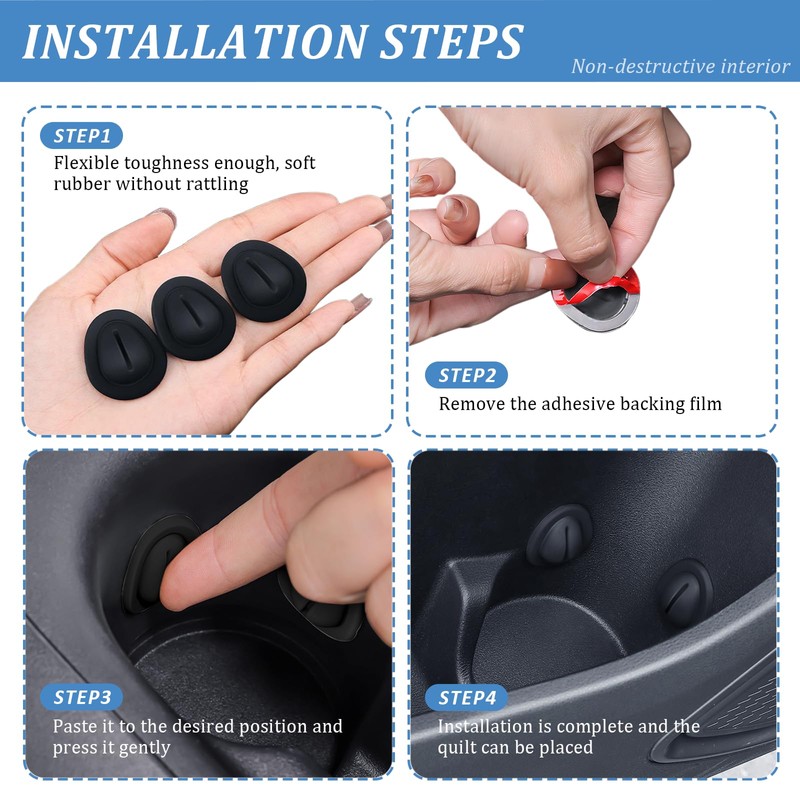 INSTALLATION STEPS

Non-destructive interior

STEP1

Flexible toughness enough, soft rubber without rattling

STEP2

Remove the adhesive backing film

STEP3

Paste it to the desired position and press it gently

STEP4

Installation is complete and the quilt can be placed