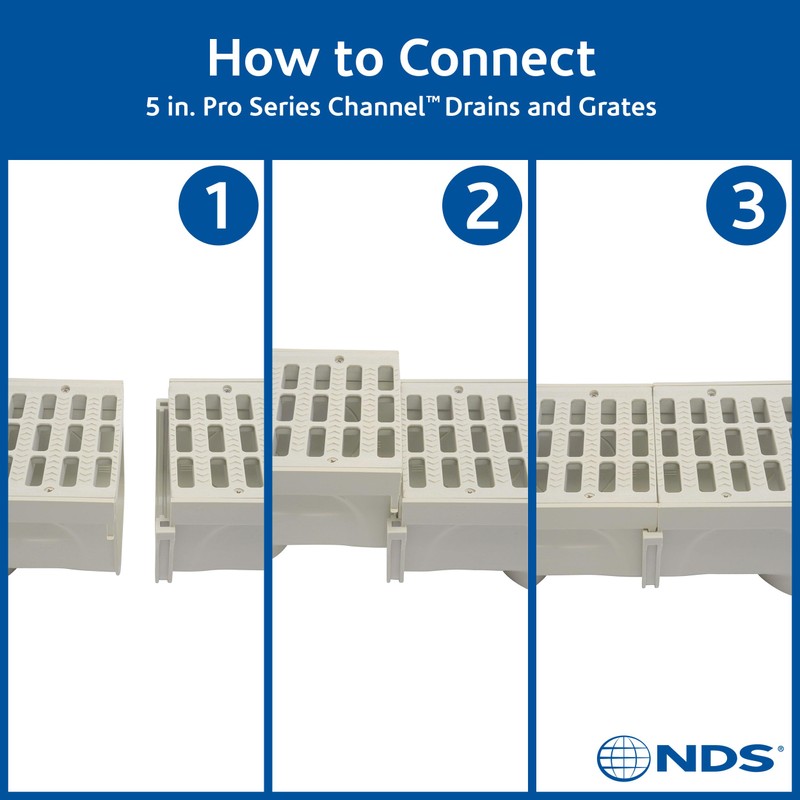 How to Connect
5 in. Pro Series Channel™ Drains and Grates

1

2

3

NDS®