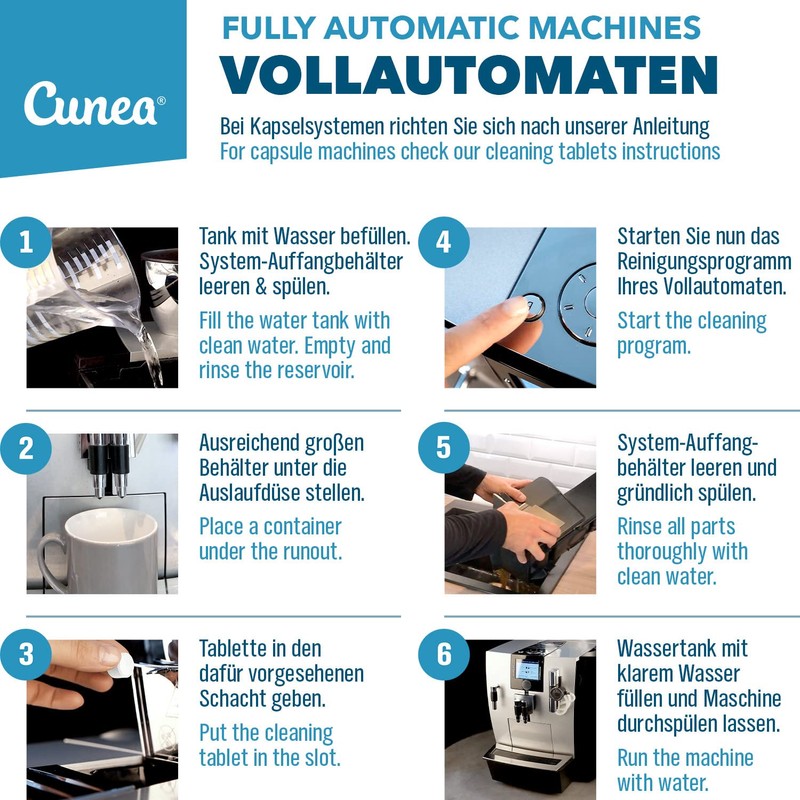 Cunea®

FULLY AUTOMATIC MACHINES
VOLLAUTOMATEN

Bei Kapselsystemen richten Sie sich nach unserer Anleitung
For capsule machines check our cleaning tablets instructions

1
Tank mit Wasser befüllen. System-Auffangbehälter leeren & spülen.

Fill the water tank with clean water. Empty and rinse the reservoir.

2
Ausreichend großen Behälter unter die Auslaufdüse stellen.

Place a container under the runout.

3
Tablette in den dafür vorgesehenen Schacht geben.

Put the cleaning tablet in the slot.

4
Starten Sie nun das Reinigungsprogramm Ihres Vollautomaten.

Start the cleaning program.

5
System-Auffangbehälter leeren und gründlich spülen.

Rinse all parts thoroughly with clean water.

6
Wassertank mit klarem Wasser füllen und Maschine durchspülen lassen.

Run the machine with water.