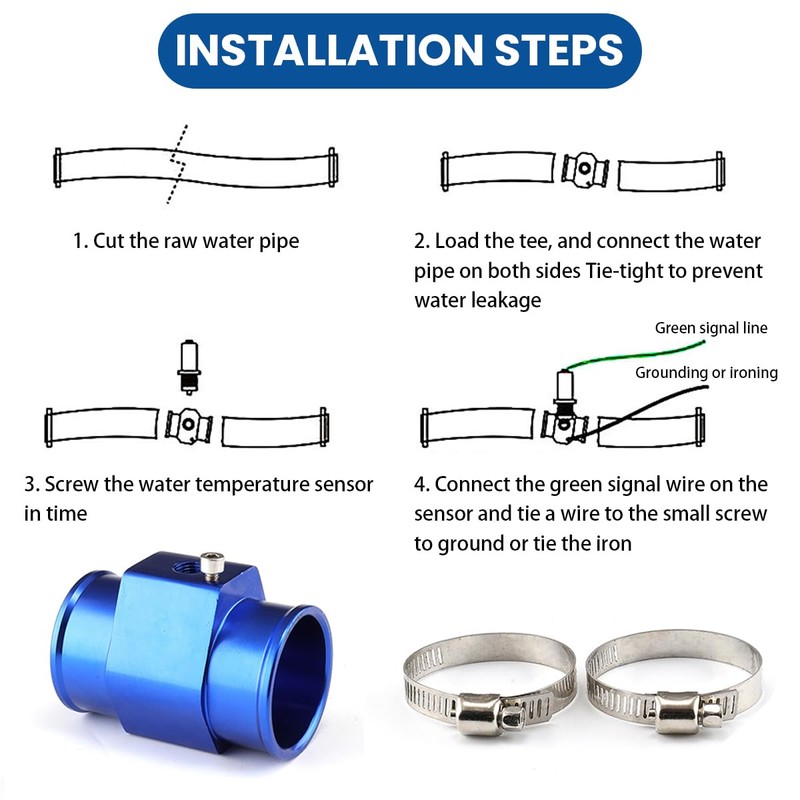 INSTALLATION STEPS

1. Cut the raw water pipe

2. Load the tee, and connect the water pipe on both sides Tie-tight to prevent water leakage

Green signal line

Grounding or ironing

3. Screw the water temperature sensor in time

4. Connect the green signal wire on the sensor and tie a wire to the small screw to ground or tie the iron