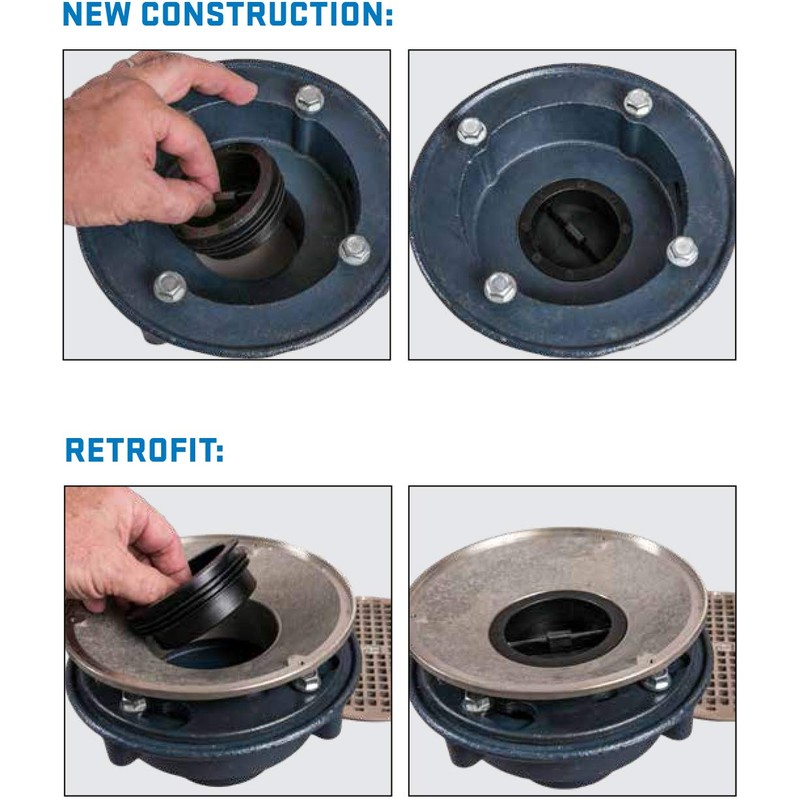 NEW CONSTRUCTION:

RETROFIT: