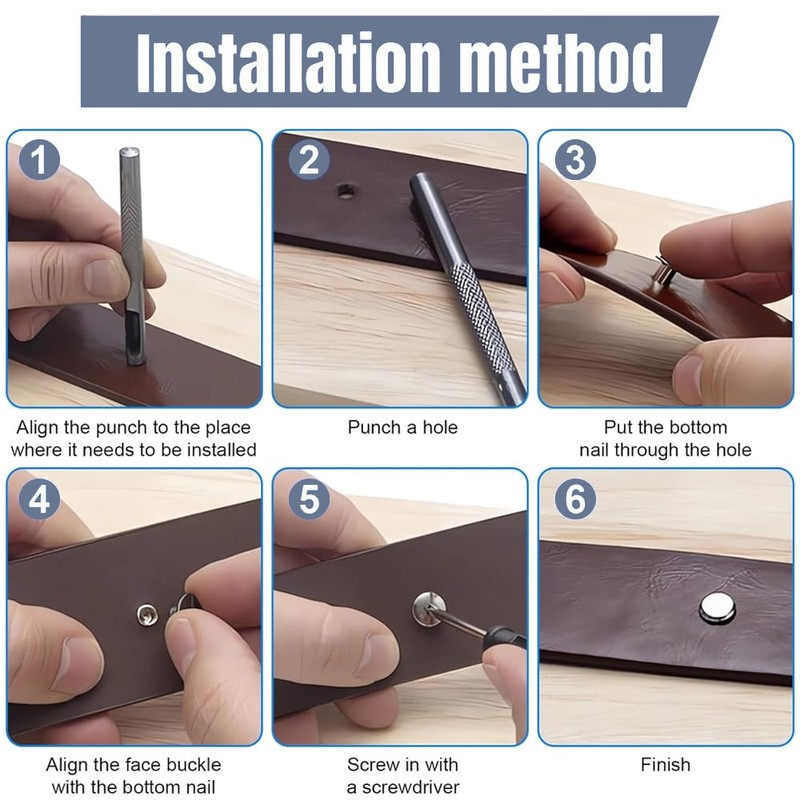 Installation method

1

Align the punch to the place where it needs to be installed

2

Punch a hole

3

Put the bottom nail through the hole

4

Align the face buckle with the bottom nail

5

Screw in with a screwdriver

6

Finish