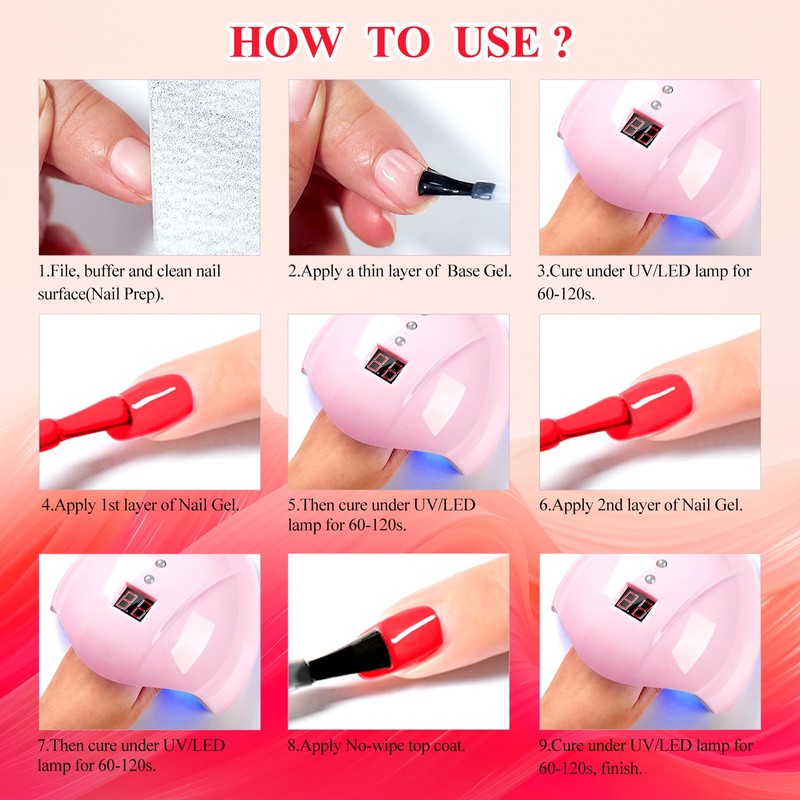 HOW TO USE ?

1.File, buffer and clean nail surface(Nail Prep).

2.Apply a thin layer of  Base Gel.

3.Cure under UV/LED lamp for 60-120s.

4.Apply 1st layer of Nail Gel.

5.Then cure under UV/LED lamp for 60-120s.

6.Apply 2nd layer of Nail Gel.

7.Then cure under UV/LED lamp for 60-120s.

8.Apply No-wipe top coat.

9.Cure under UV/LED lamp for 60-120s, finish.