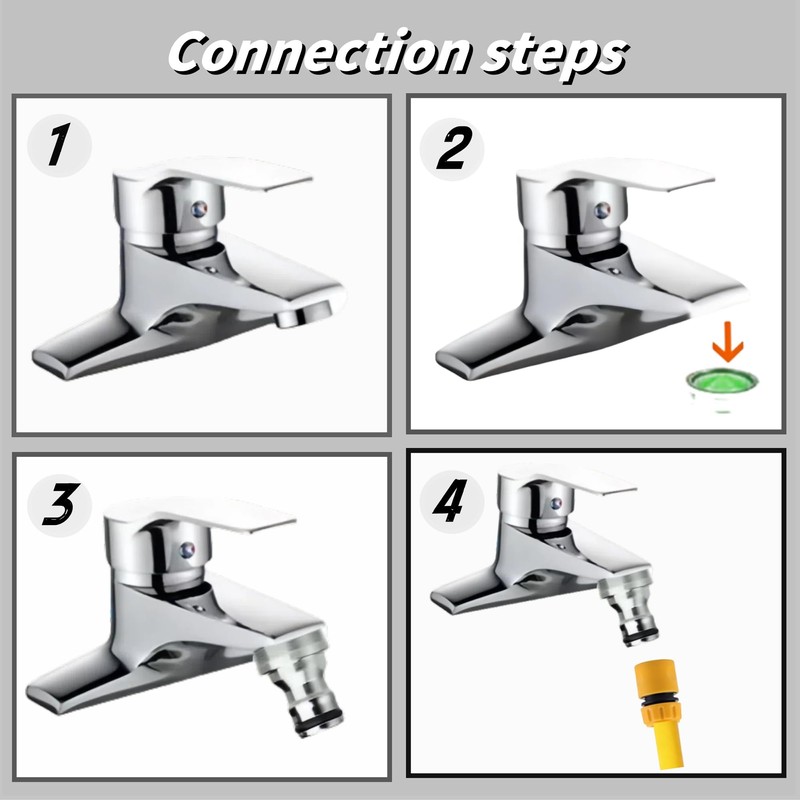 Connection steps

1

2

3

4