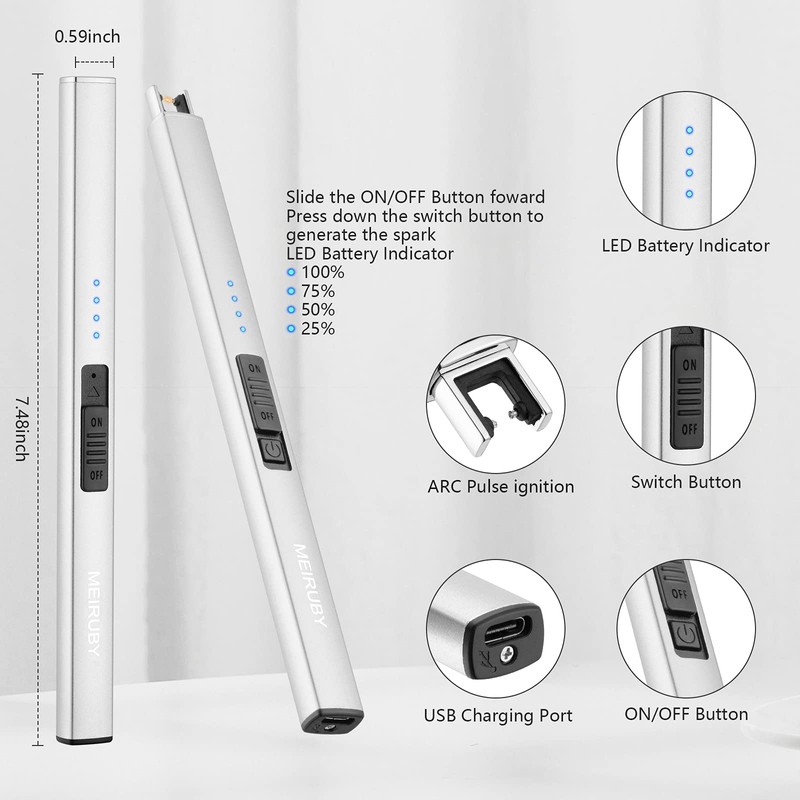 0.59inch

7.48inch

ON
OFF

MEIRUBY

ON
OFF

MEIRUBY

Slide the ON/OFF Button foward
Press down the switch button to generate the spark
LED Battery Indicator
100%
75%
50%
25%

LED Battery Indicator

ARC Pulse ignition

ON
OFF

Switch Button

USB Charging Port

OFF

ON/OFF Button