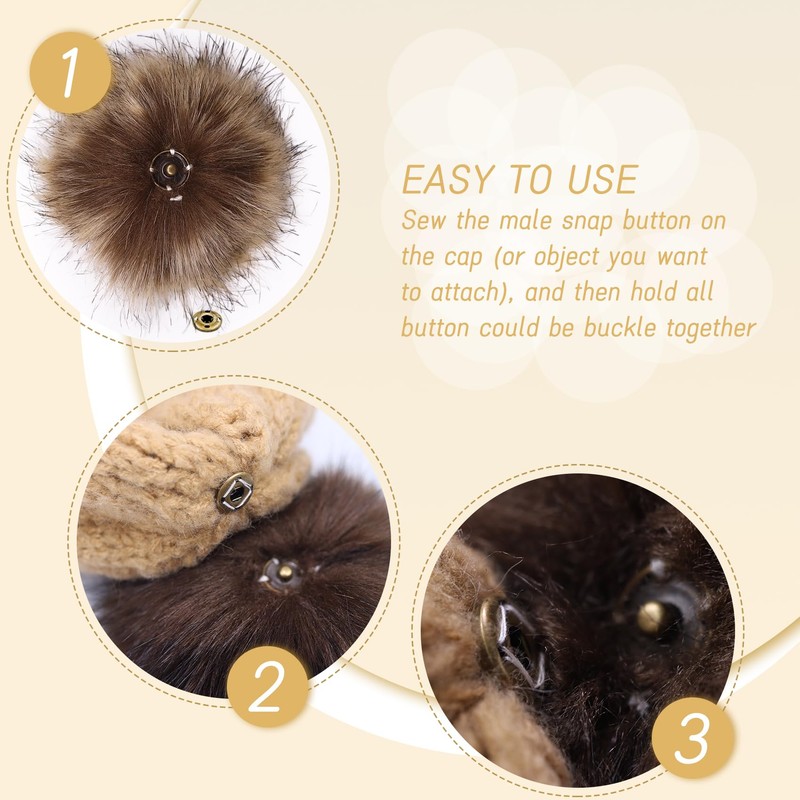 1

EASY TO USE
Sew the male snap button on the cap (or object you want to attach), and then hold all button could be buckle together

2

3